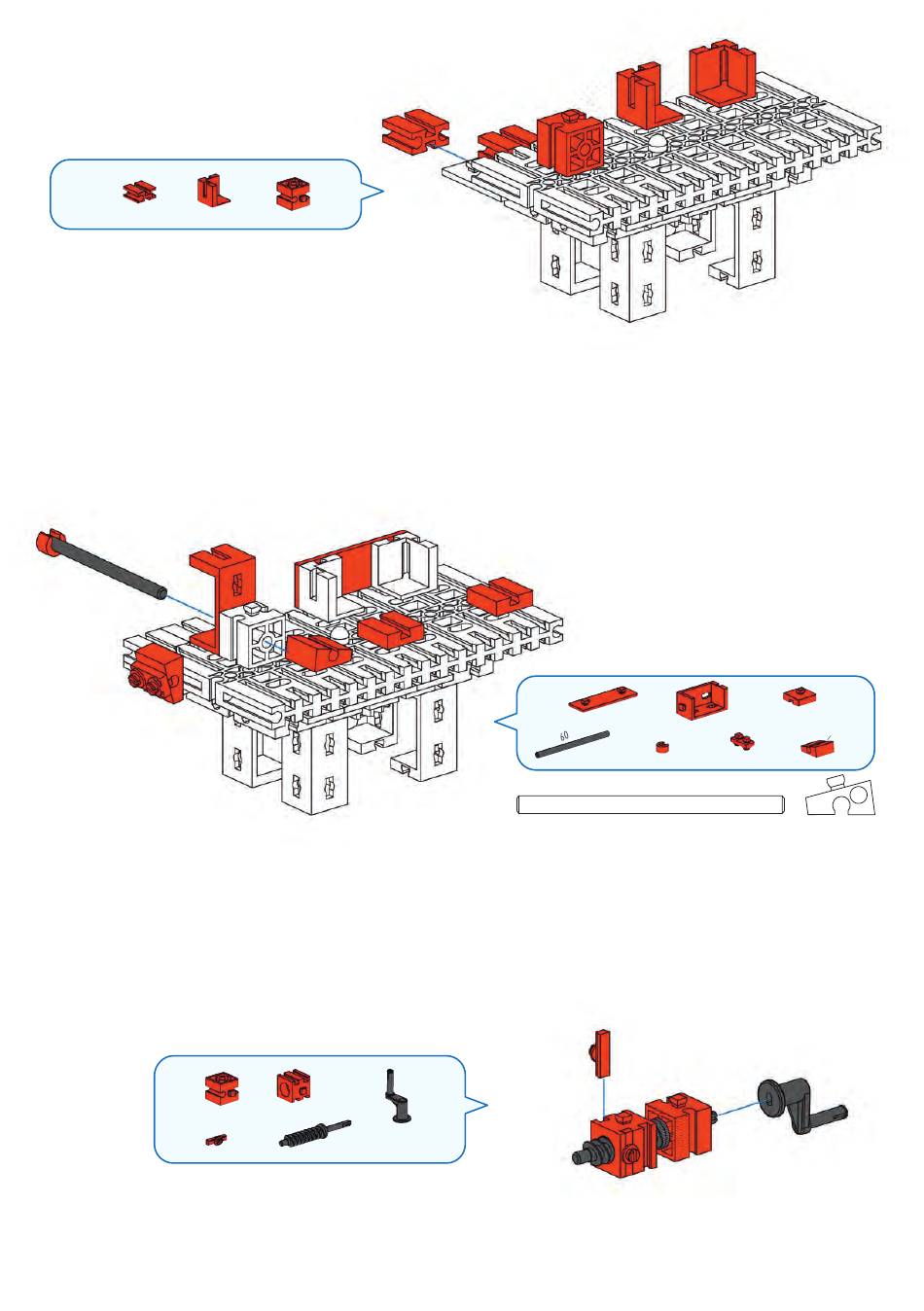 60