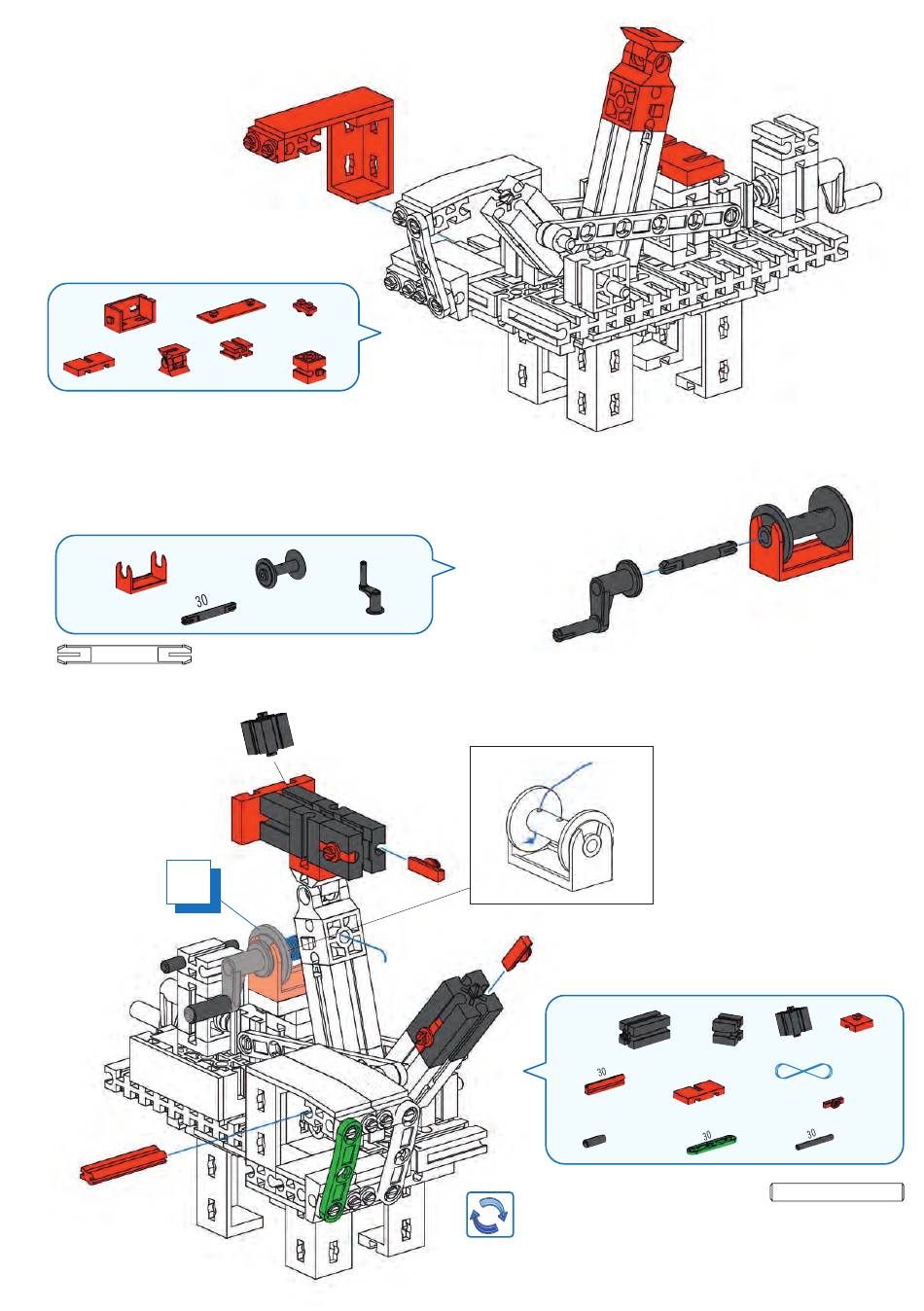 30

30

30

30