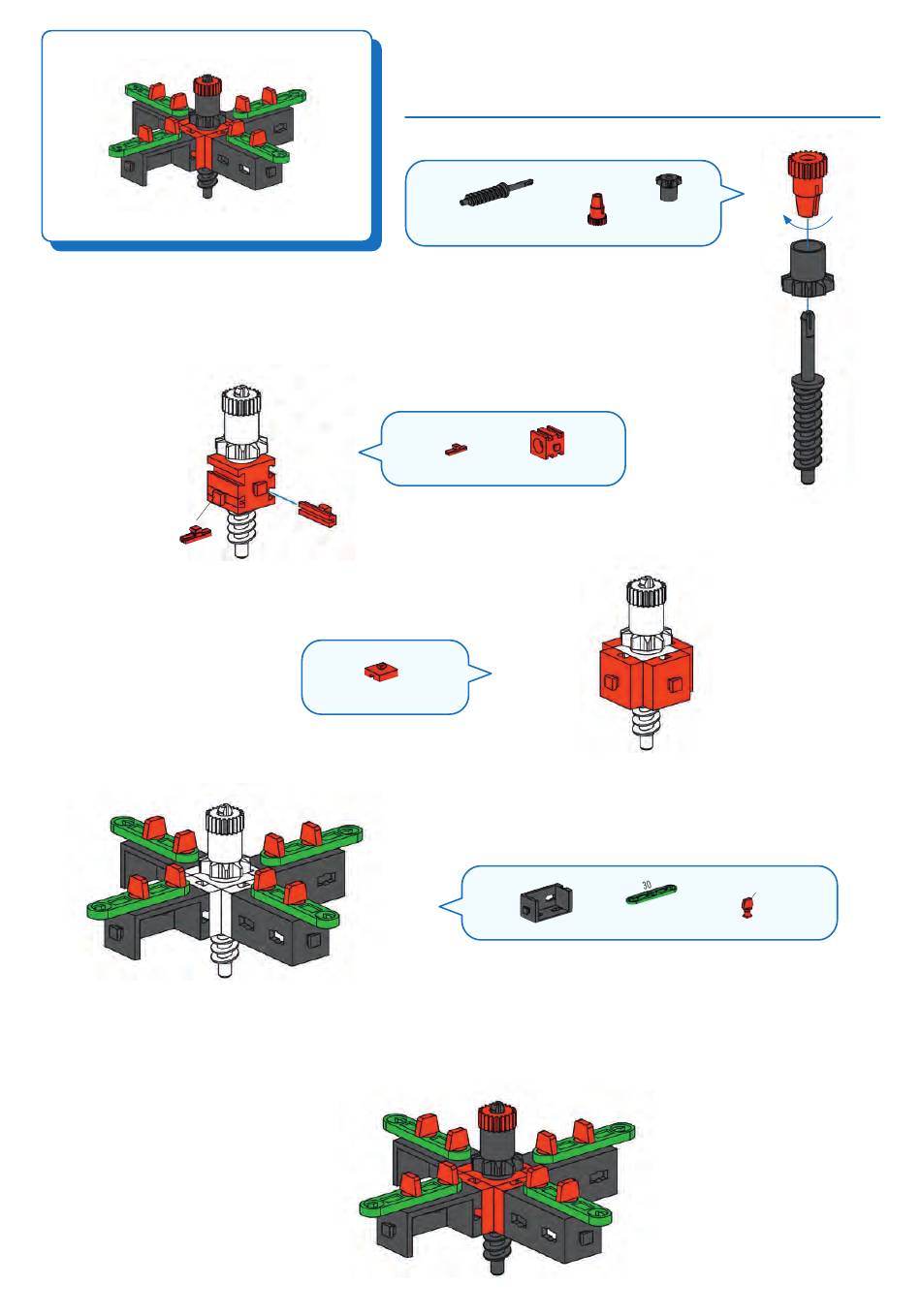 30