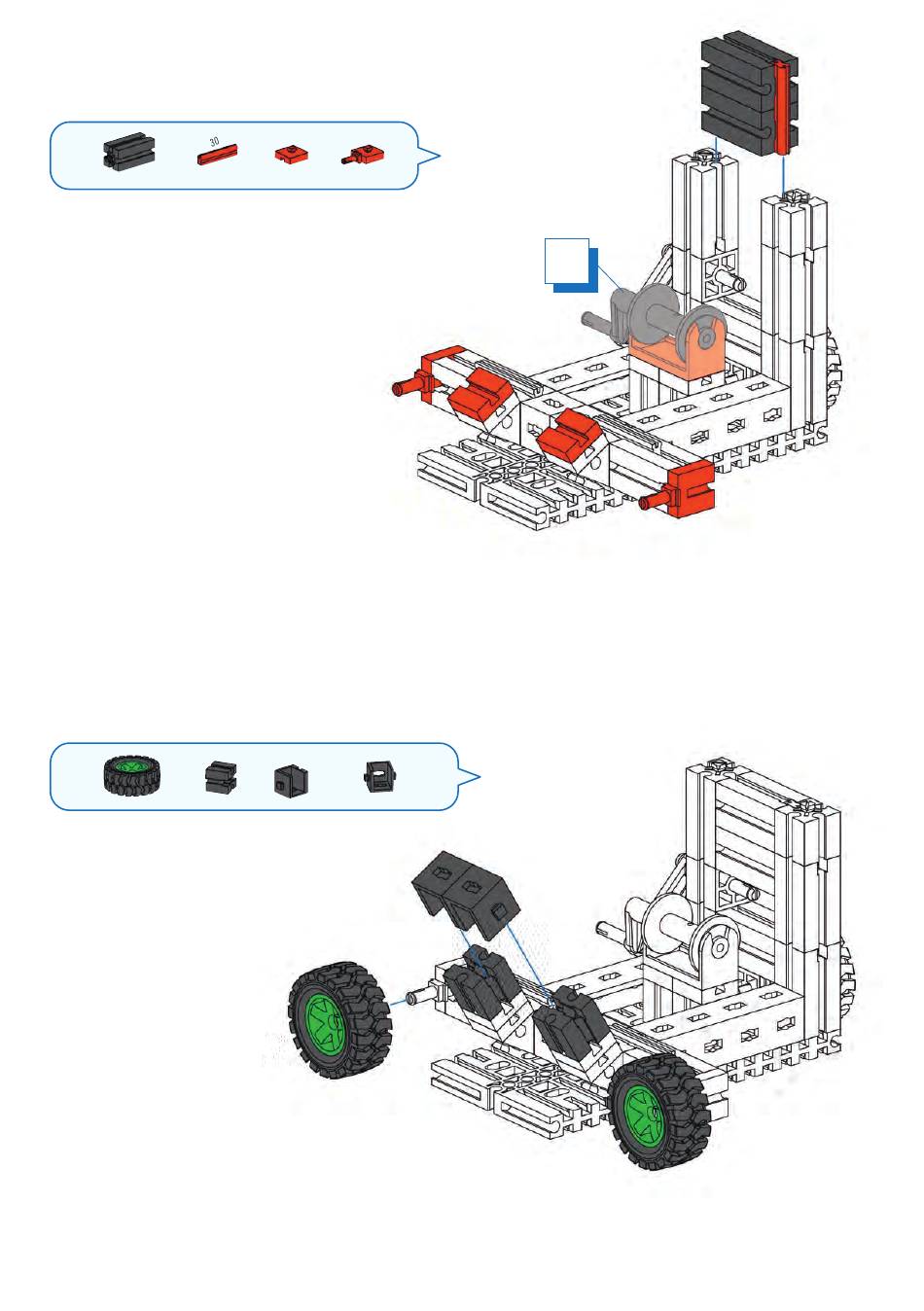 30