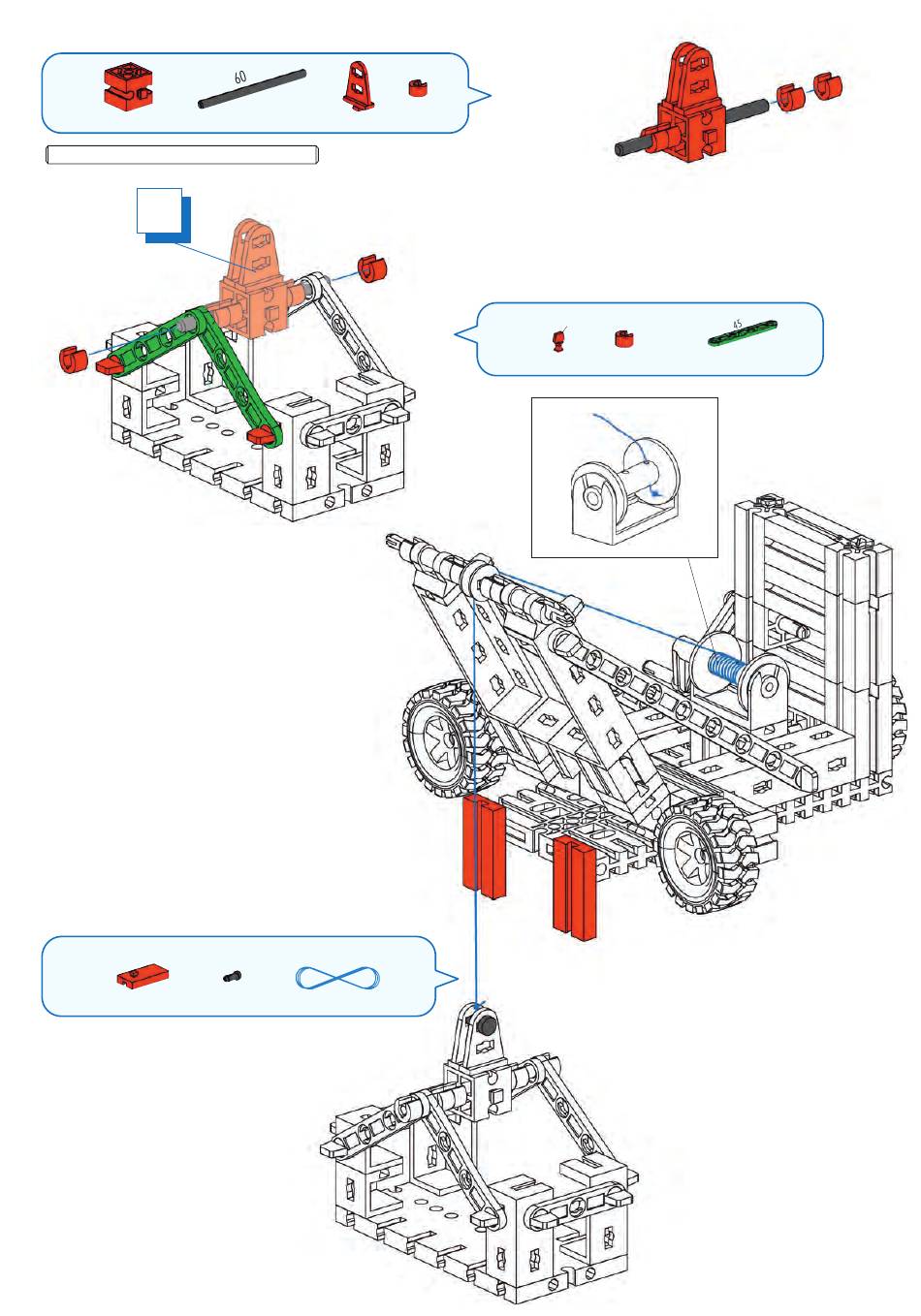 60

45