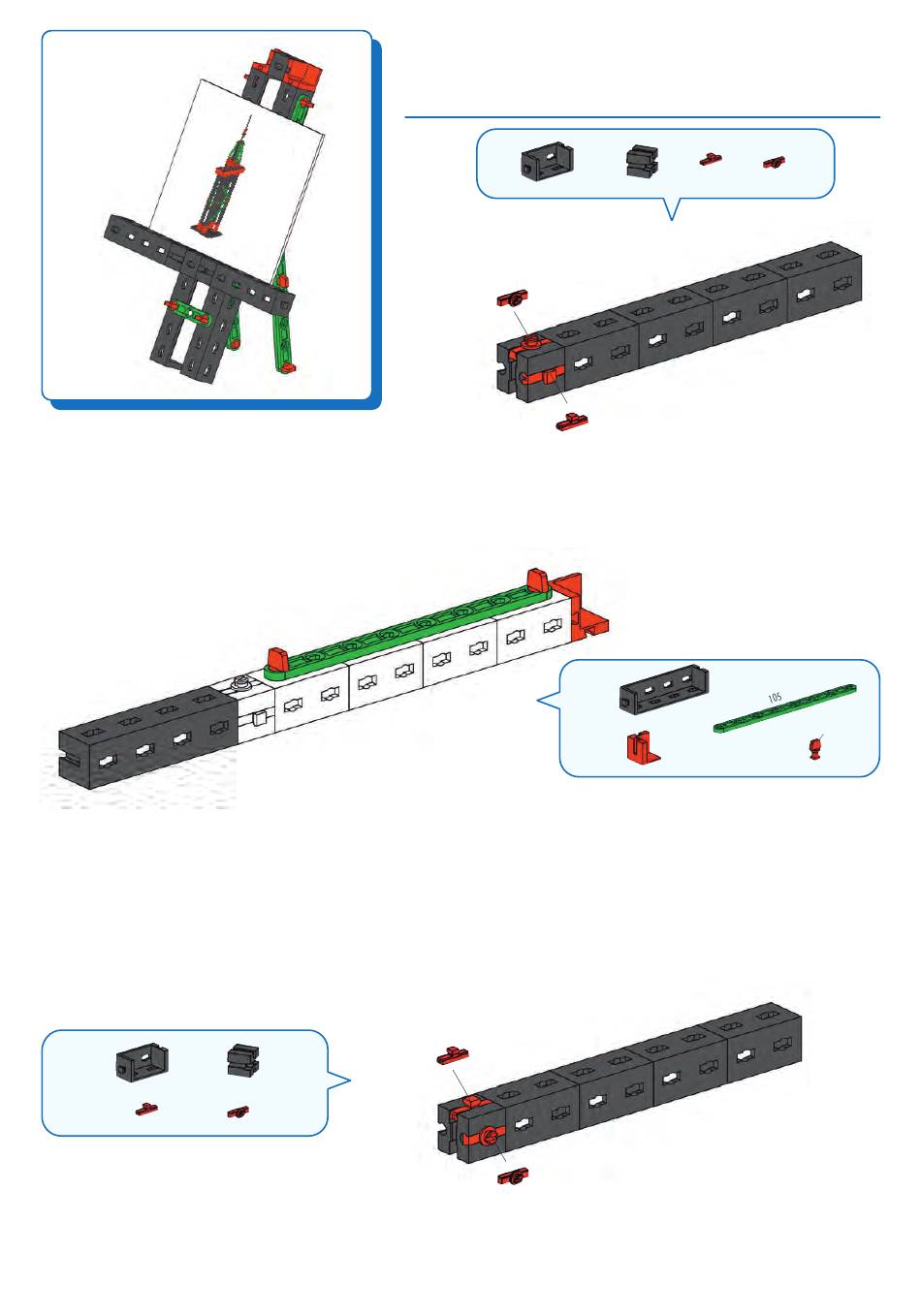 105