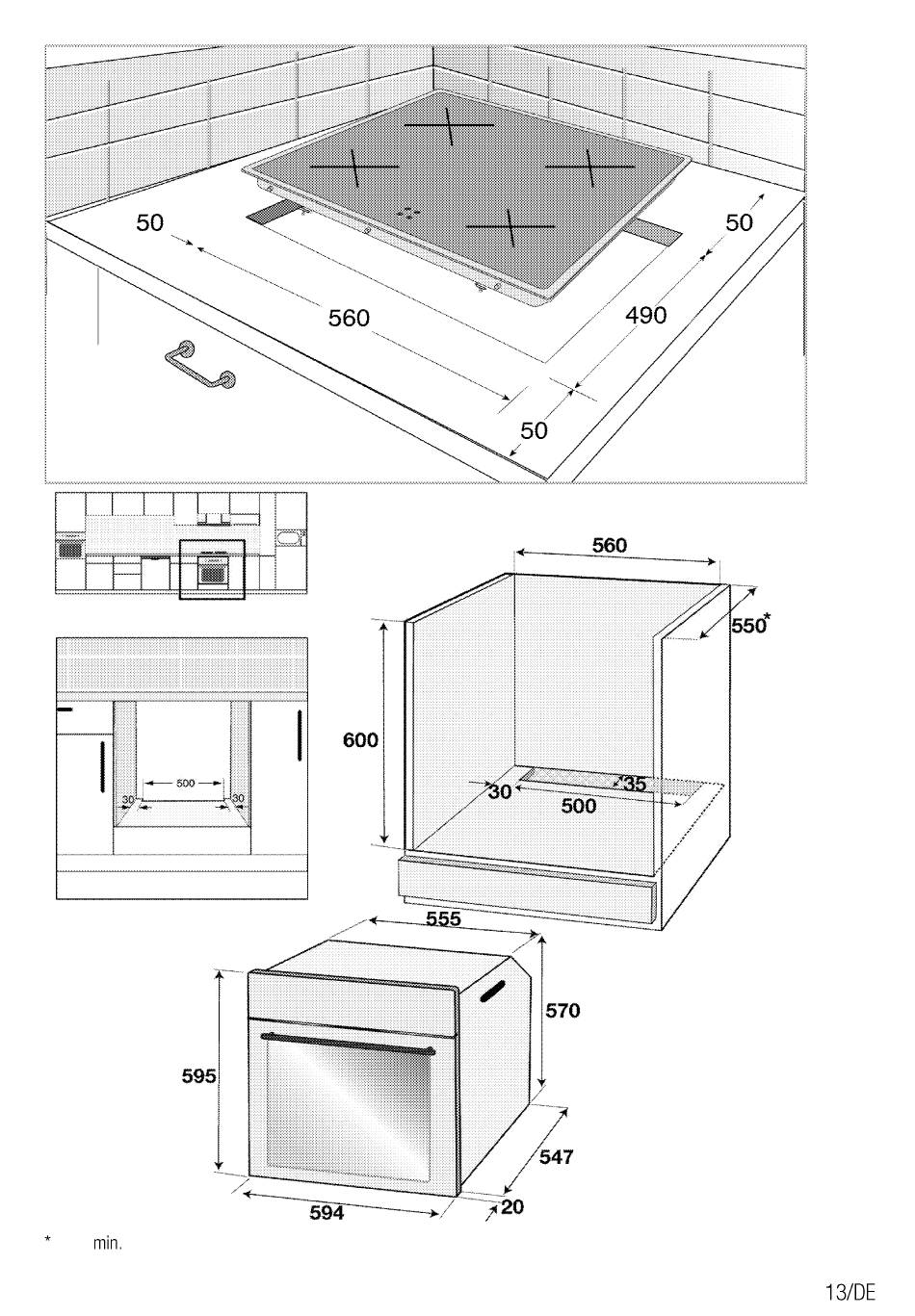 50
50
560
490
50

560
550*
600
30
35
500
500
30
30

555
570
595
547
594
20

* min.

13/DE