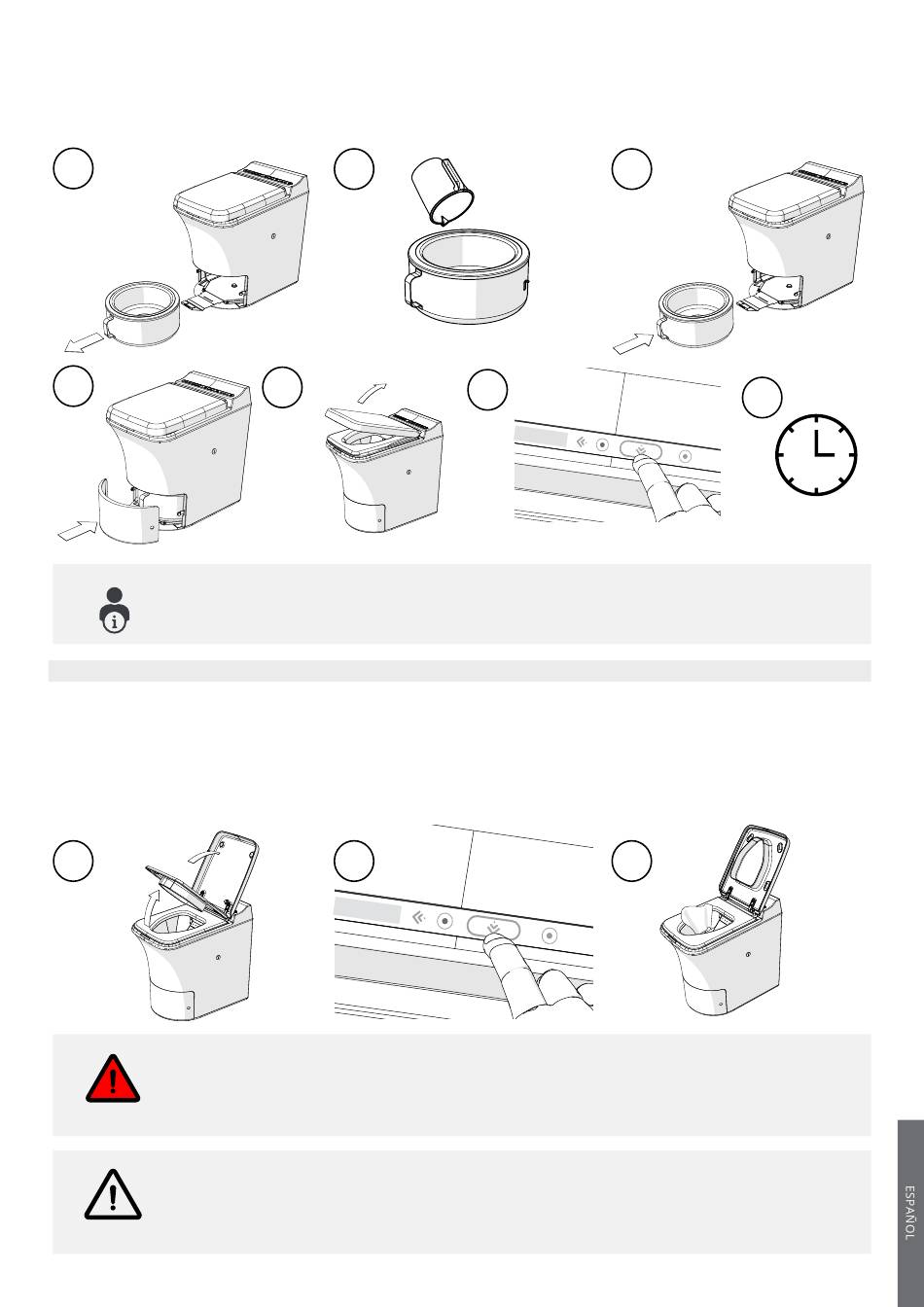 ESPAÑOL