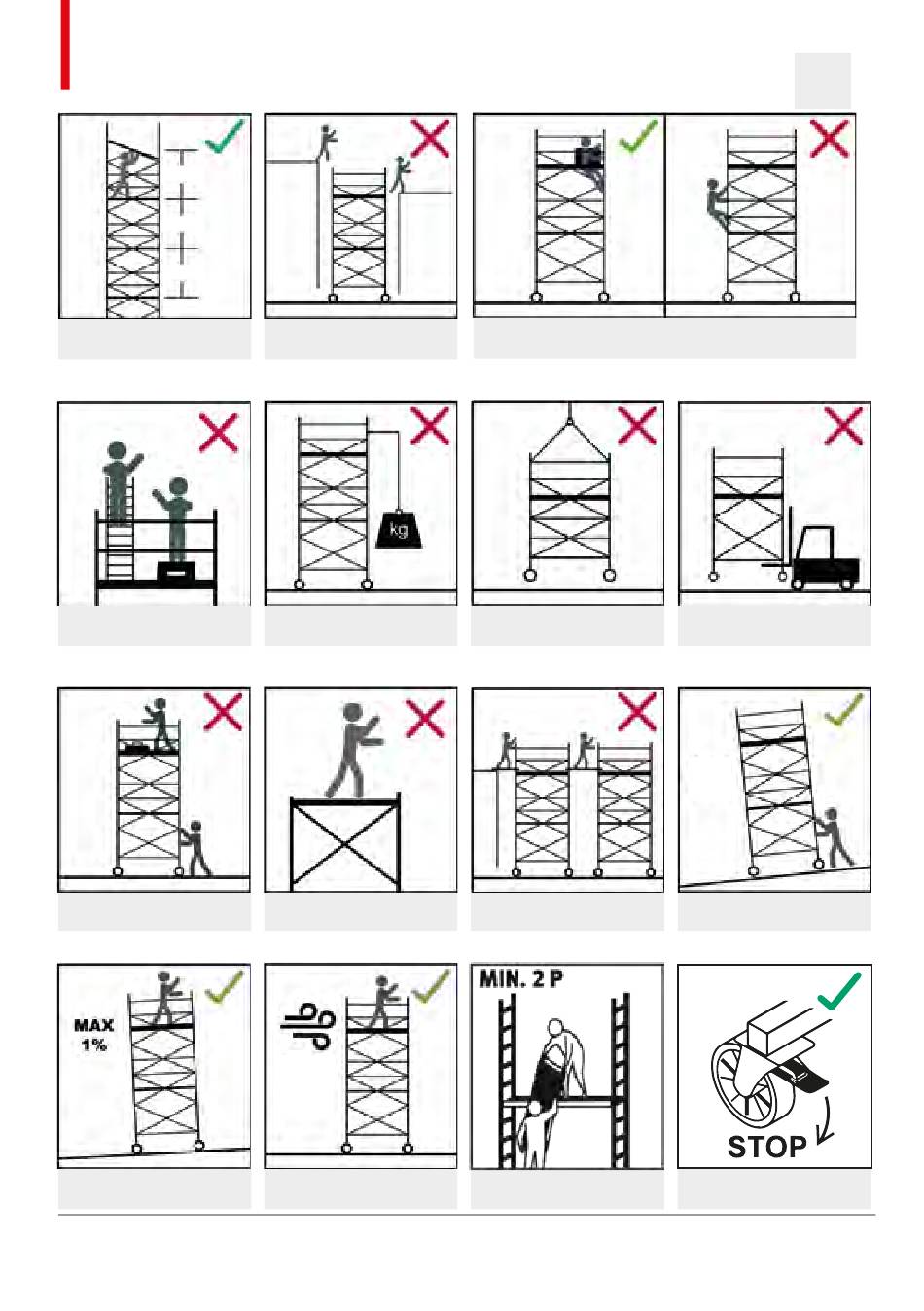 kg

MAX
1%

MIN. 2 P

STOP