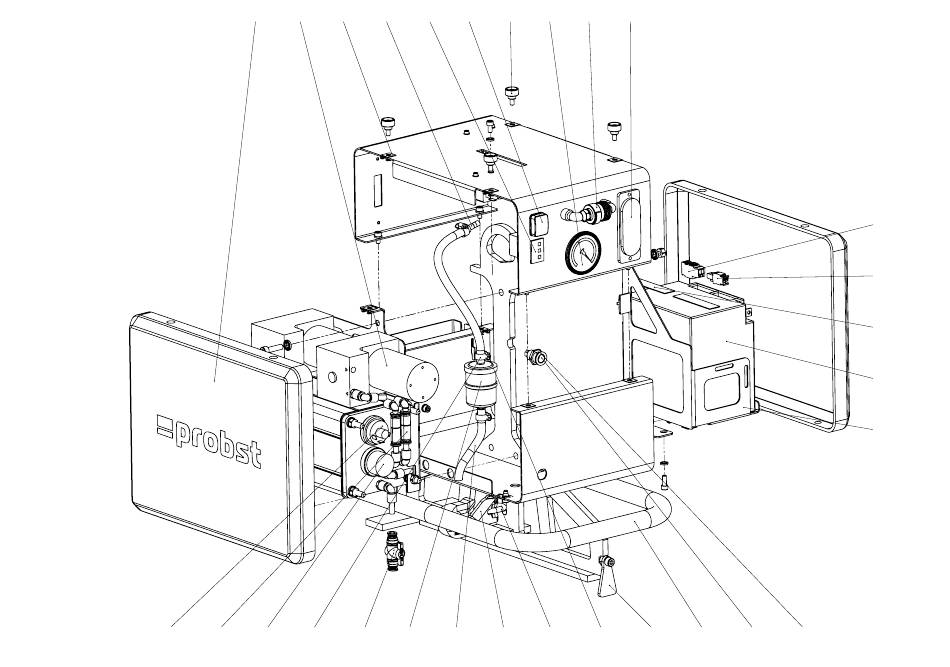 probst