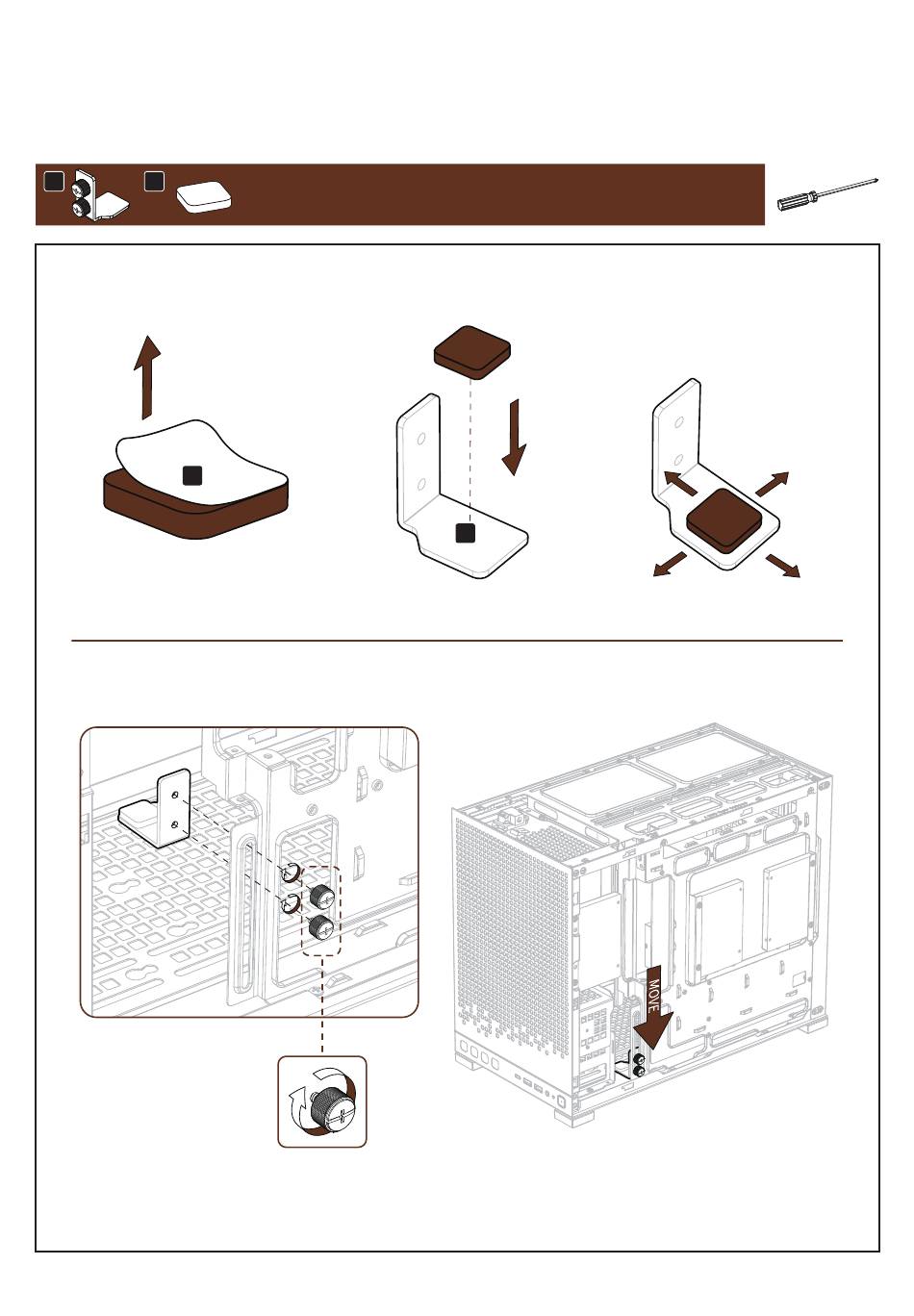 MOVE