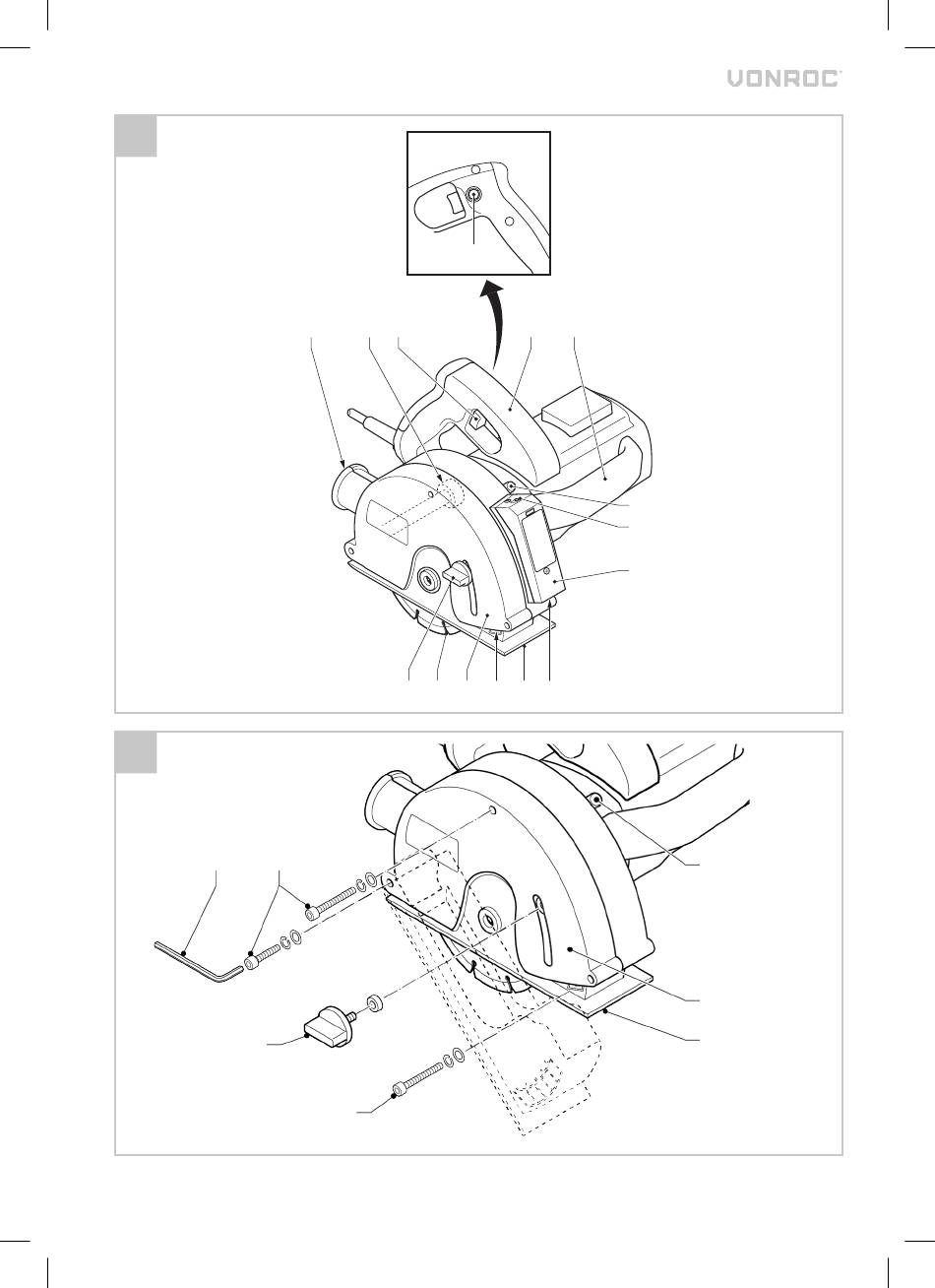 VONROC