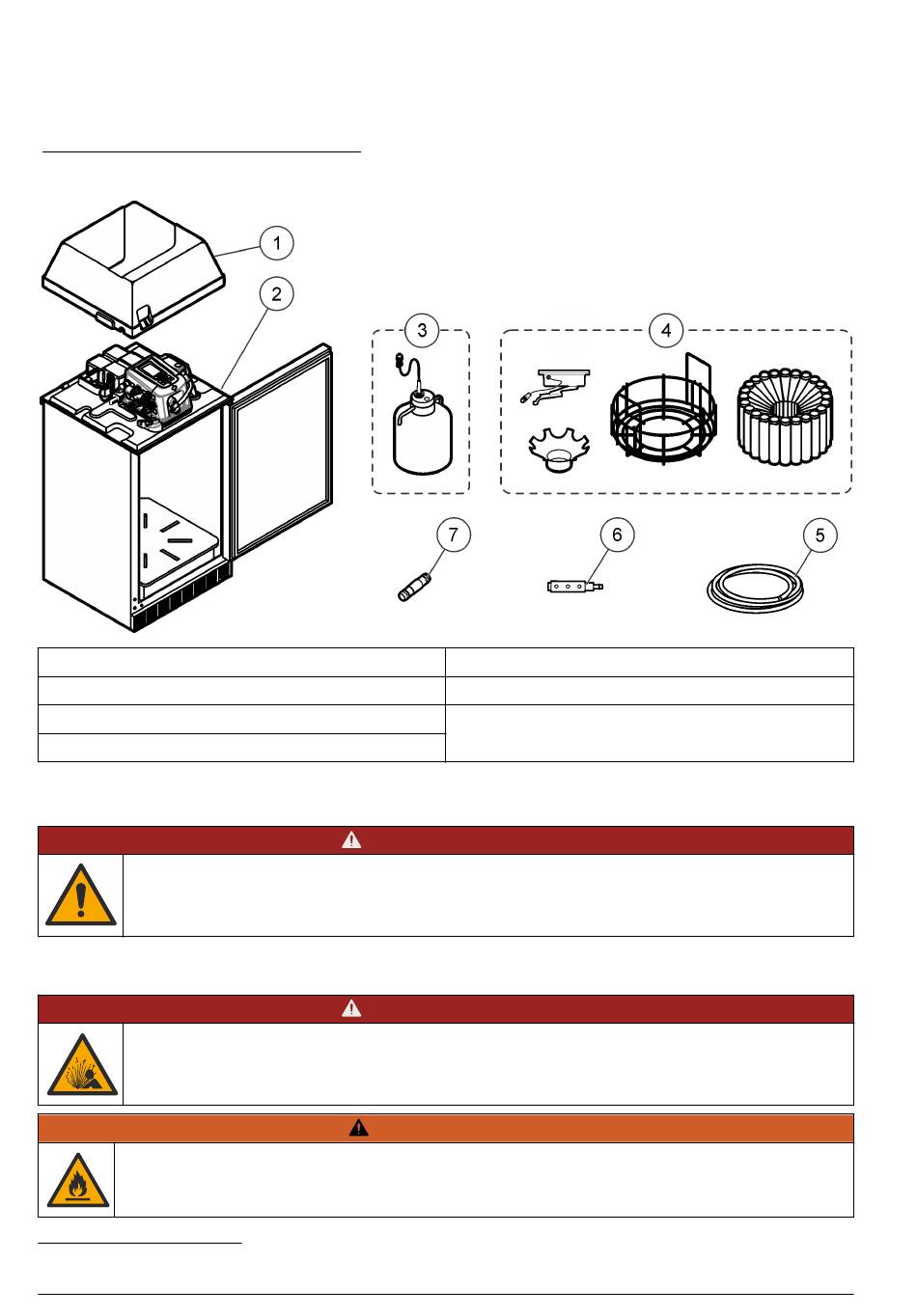 1

2

3

4

7

6

5