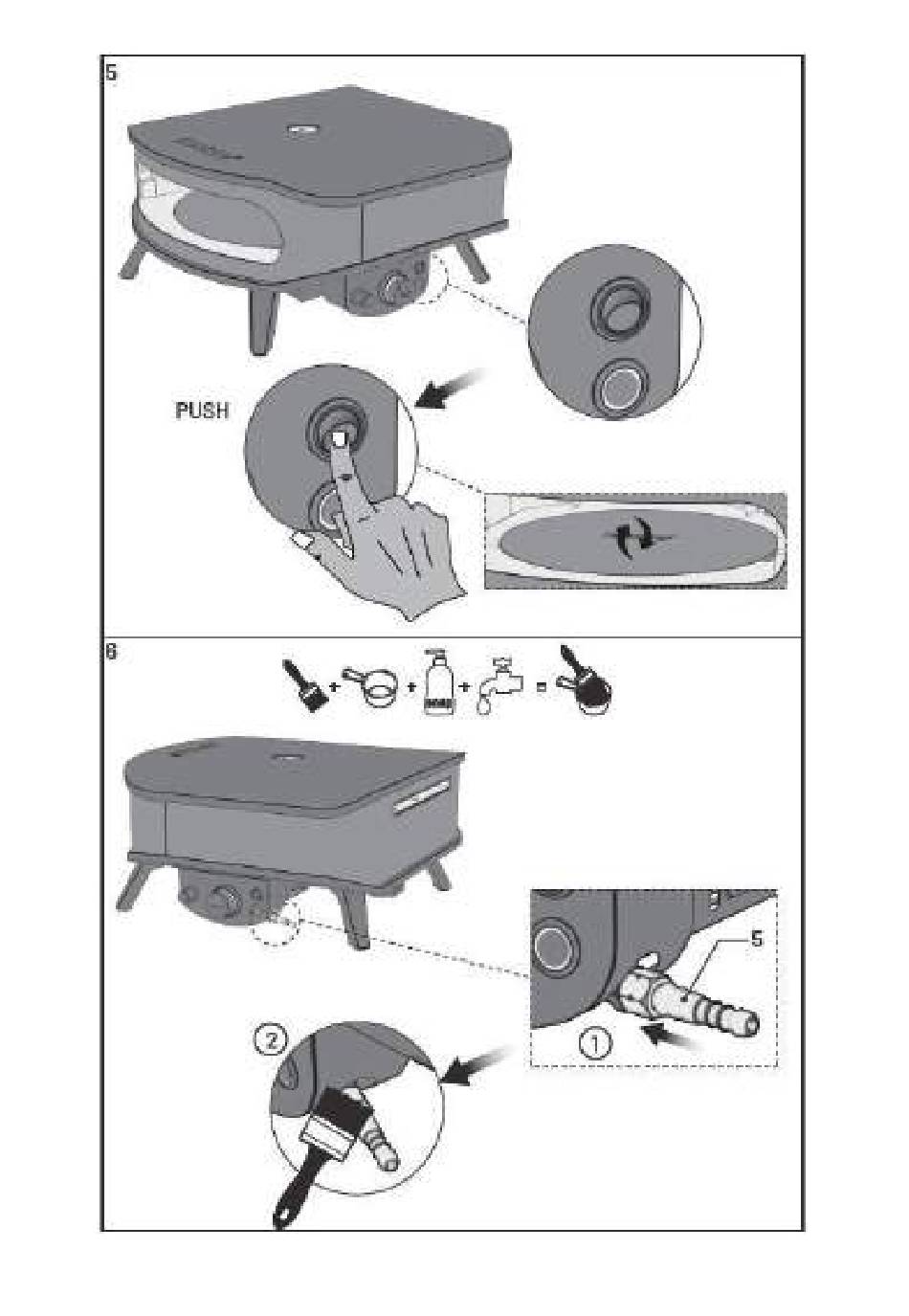 5

PUSH

6

+ + + =

5

①

②