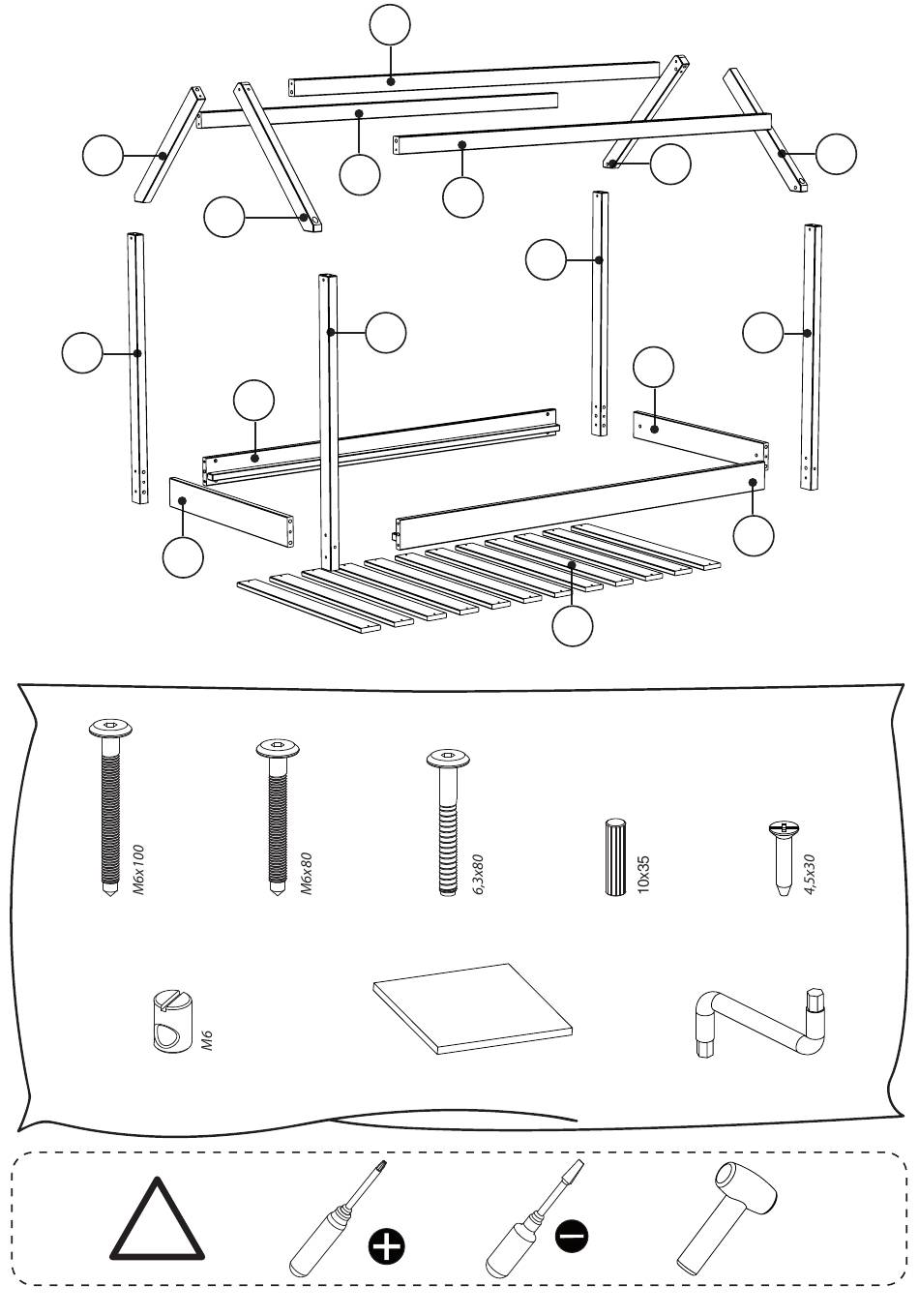 M6x100

M6x80

6,3x80

10x35

4,5x30

M6