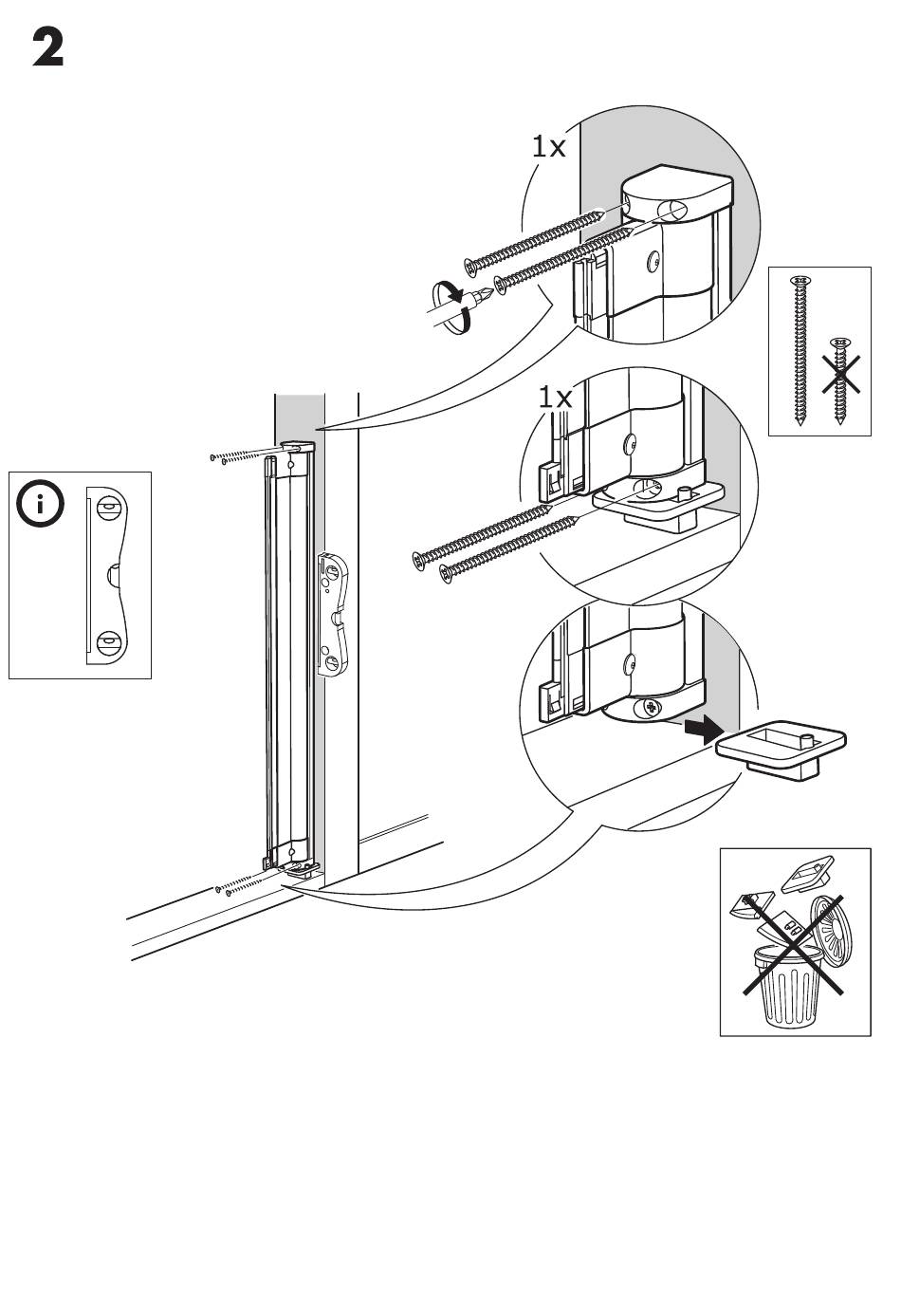 2

1x

1x

i