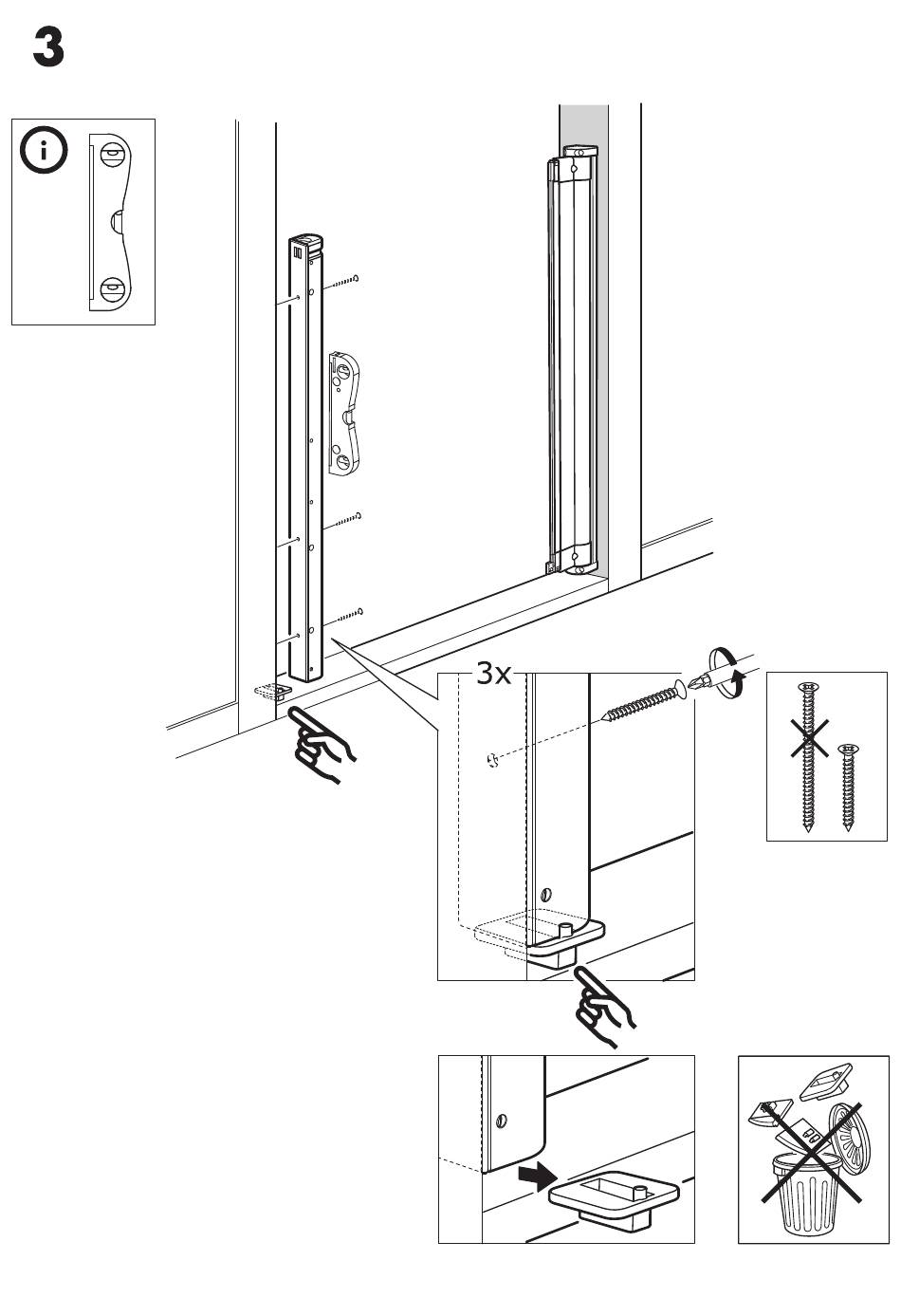 3

i

3x