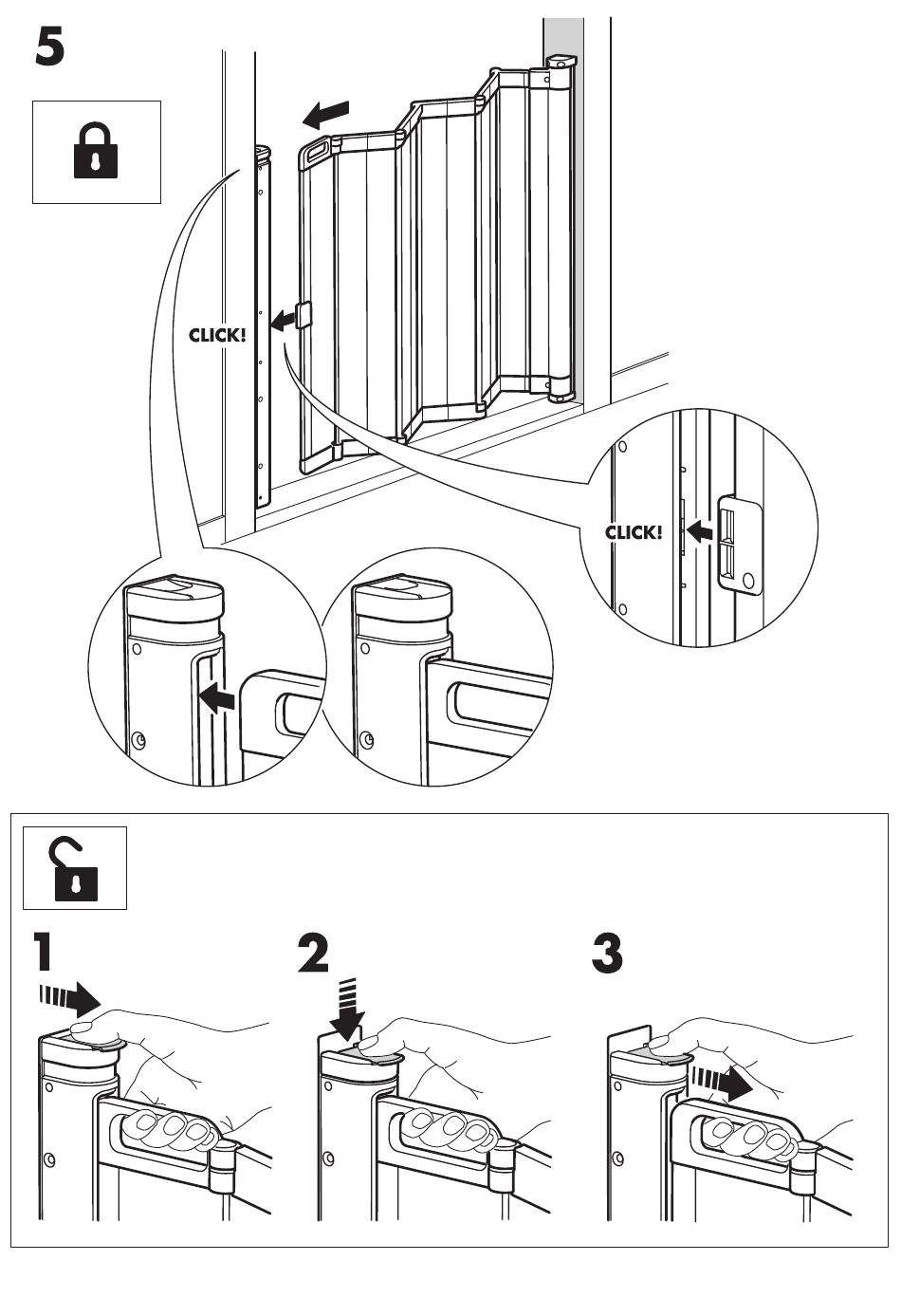 5

CLICK!

CLICK!

1

2

3