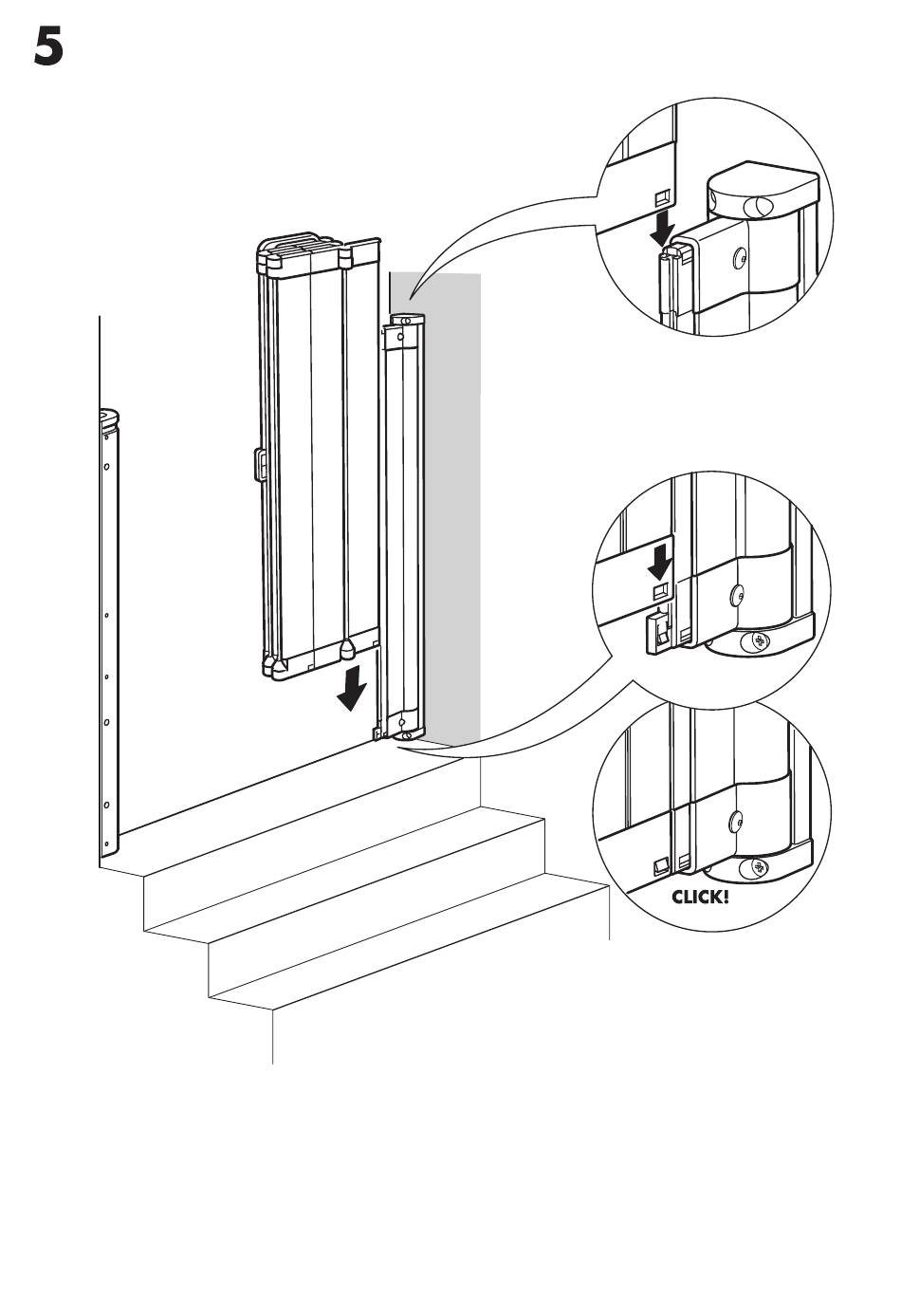 5

CLICK!