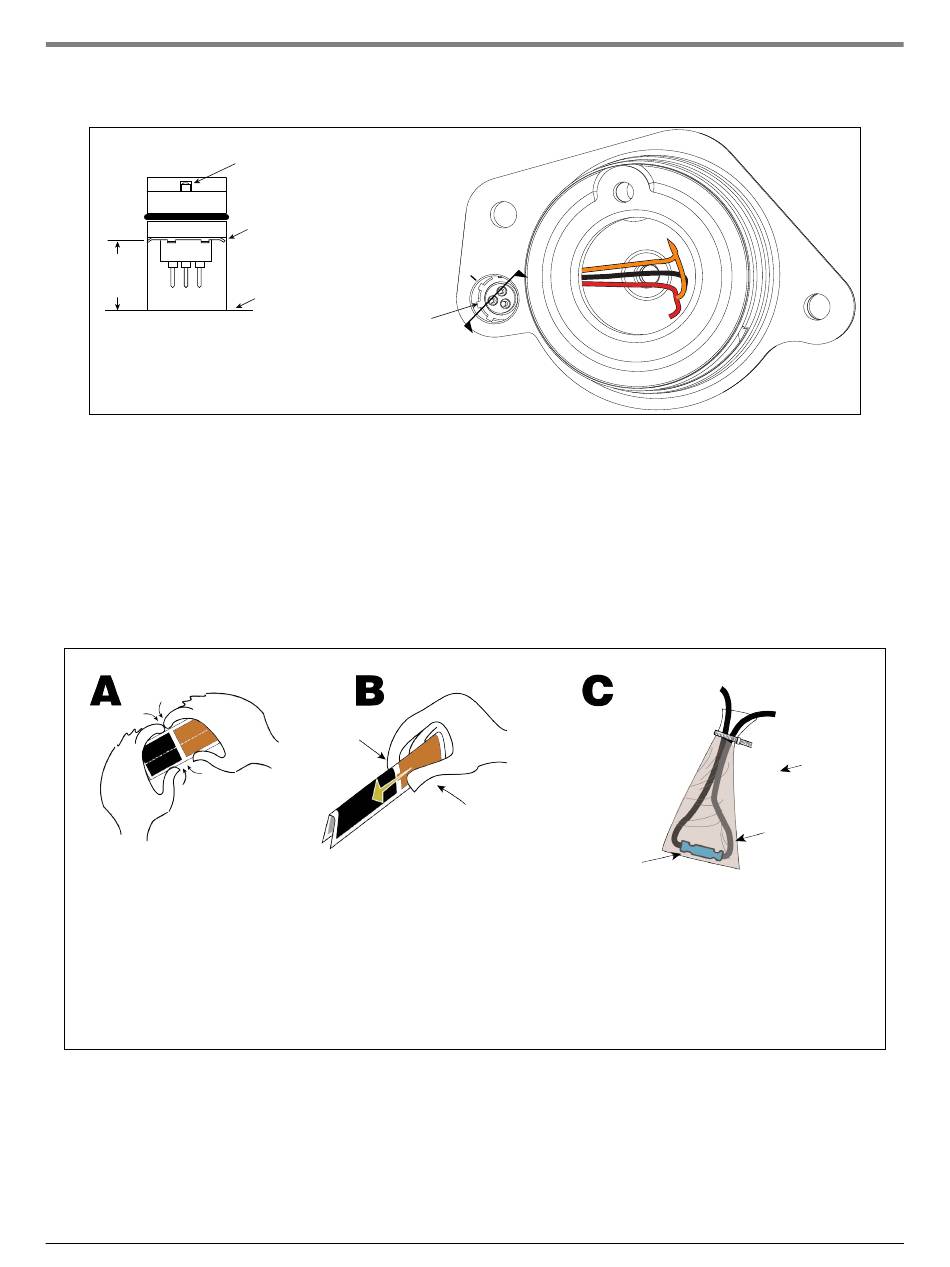 A

B

C