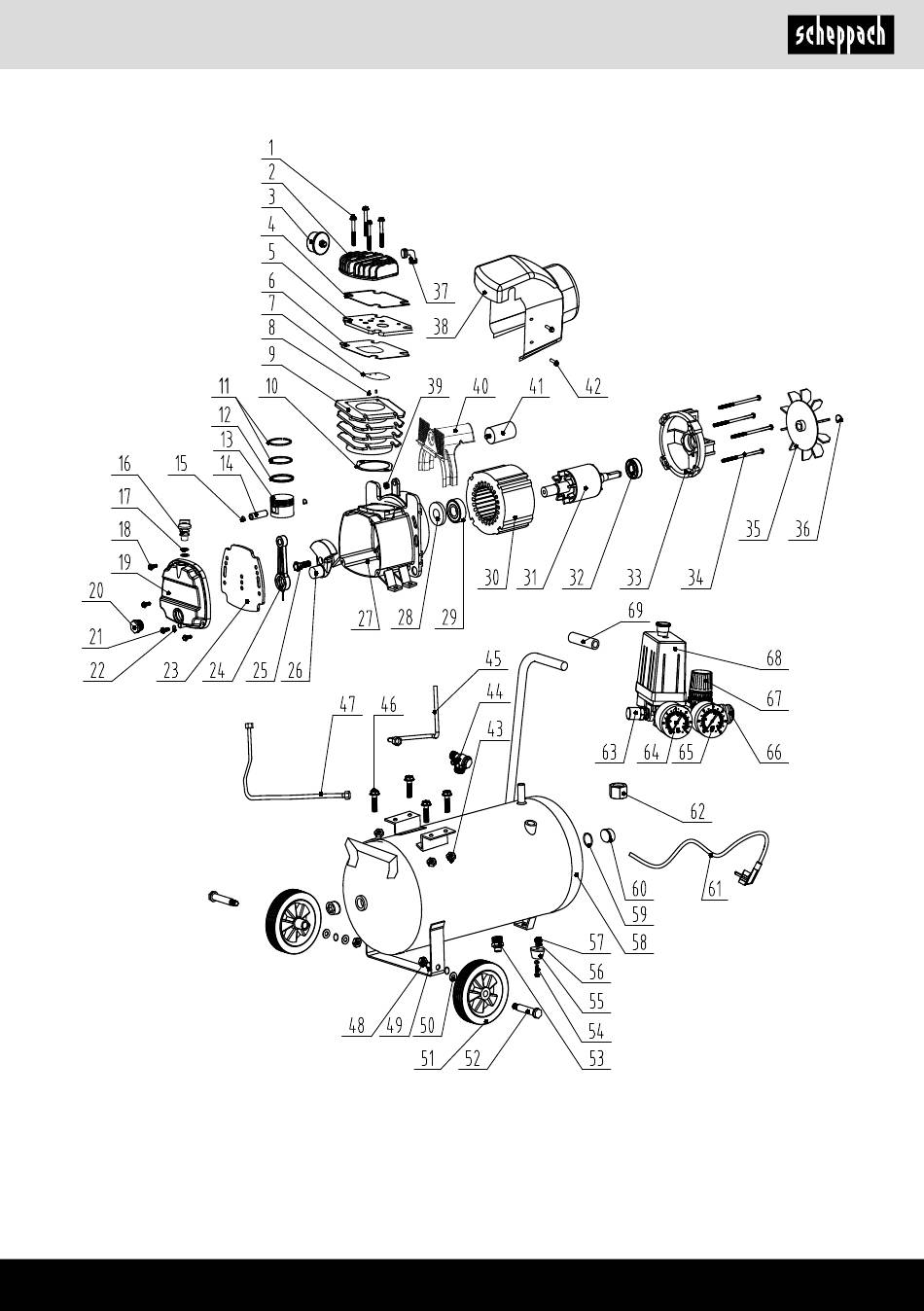 scheppach

1
2
3
4
5
6
7
8
9
10
11
12
13
14
15
16
17
18
19
20
21
22
23
24
25
26
27
28
29
30
31
32
33
34
35
36
37
38
39
40
41
42
43
44
45
46
47
48
49
50
51
52
53
54
55
56
57
58
59
60
61
62
63
64
65
66
67
68
69