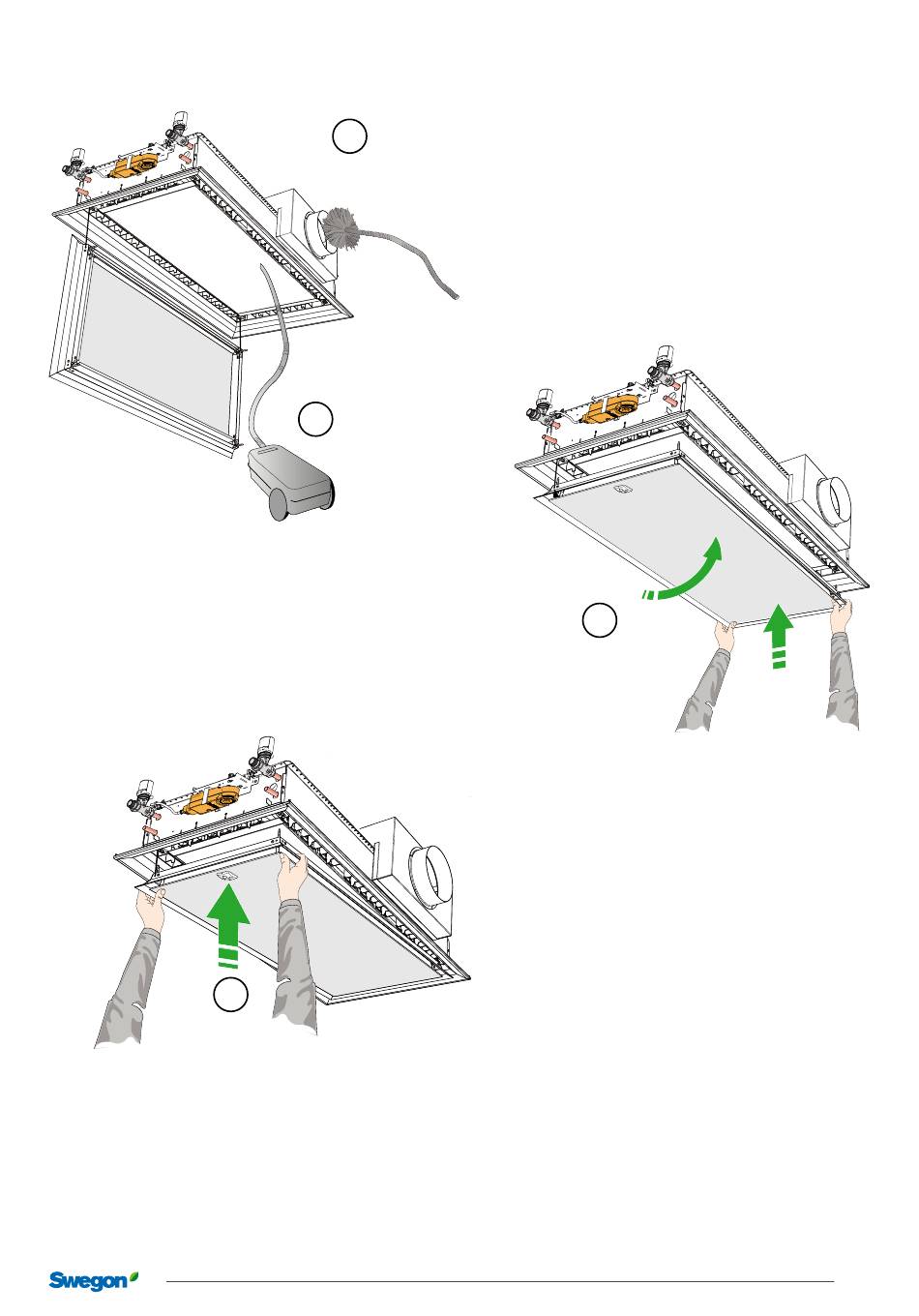 Swegon