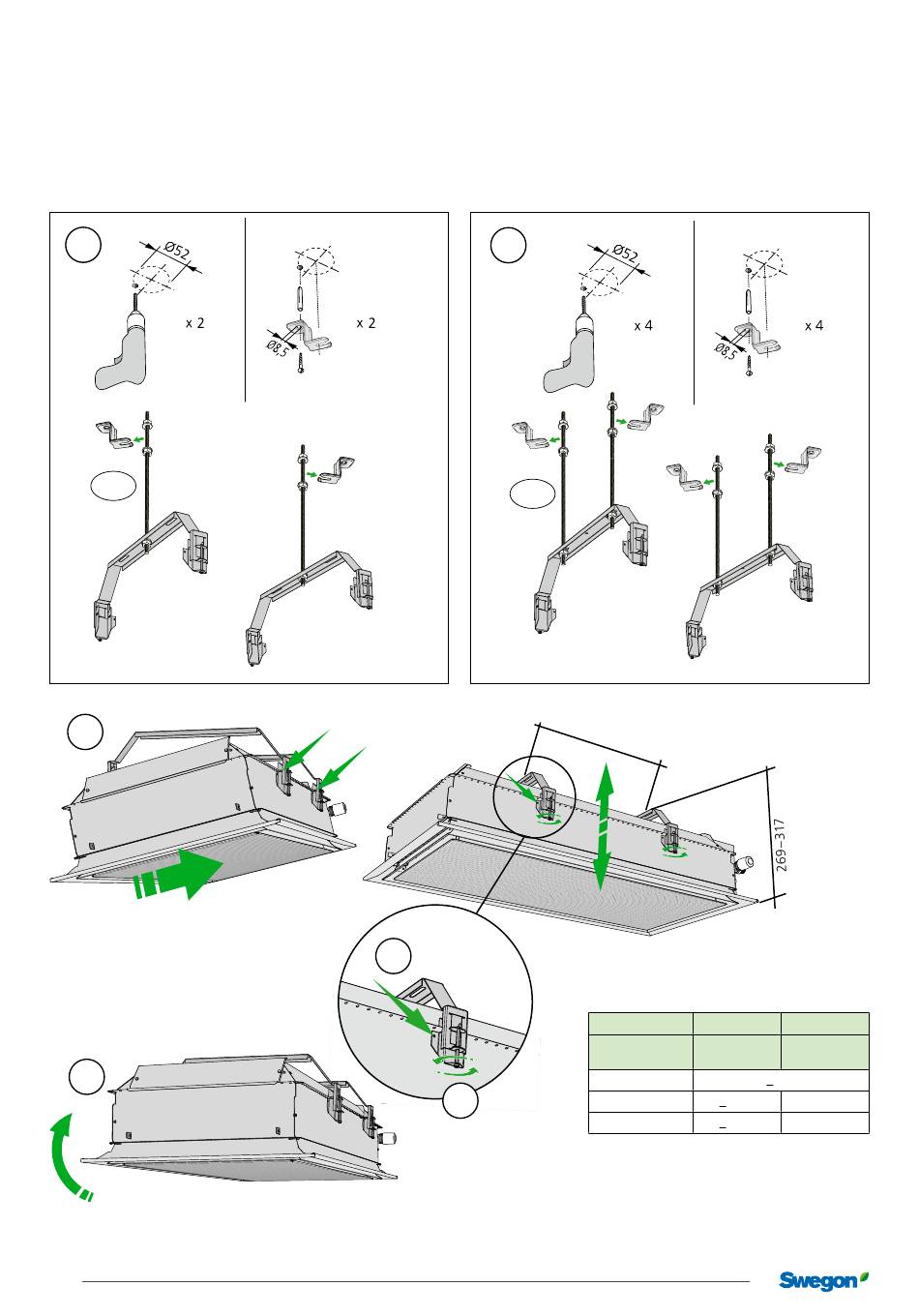 Ø52

x 2

Ø8,5

x 2

Ø52

x 4

Ø8,5

x 4

269–317

| | | |
|---|---|---|
| | | |
| | – | |
| | – | |
| | – | |

Swegon