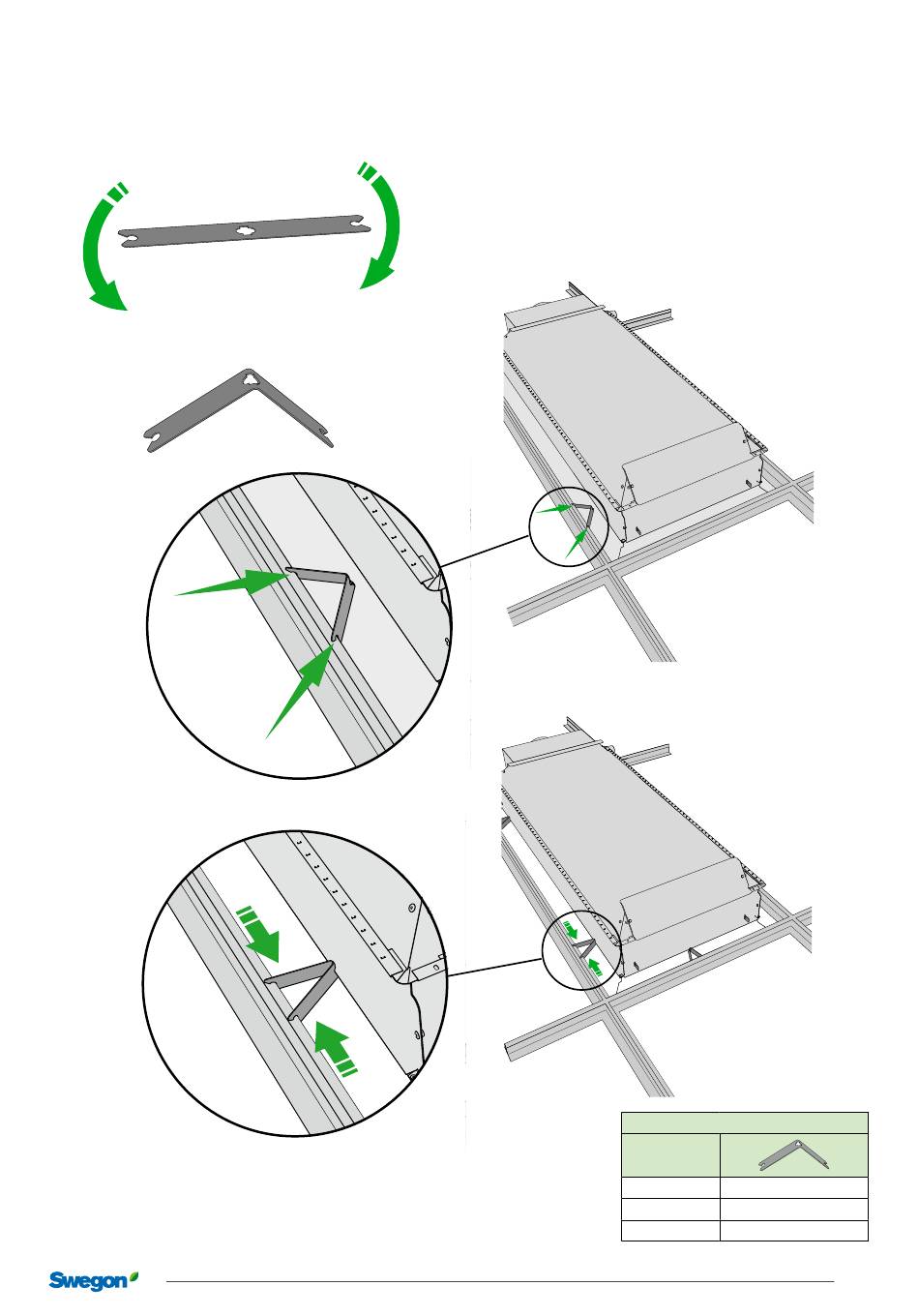 Swegon