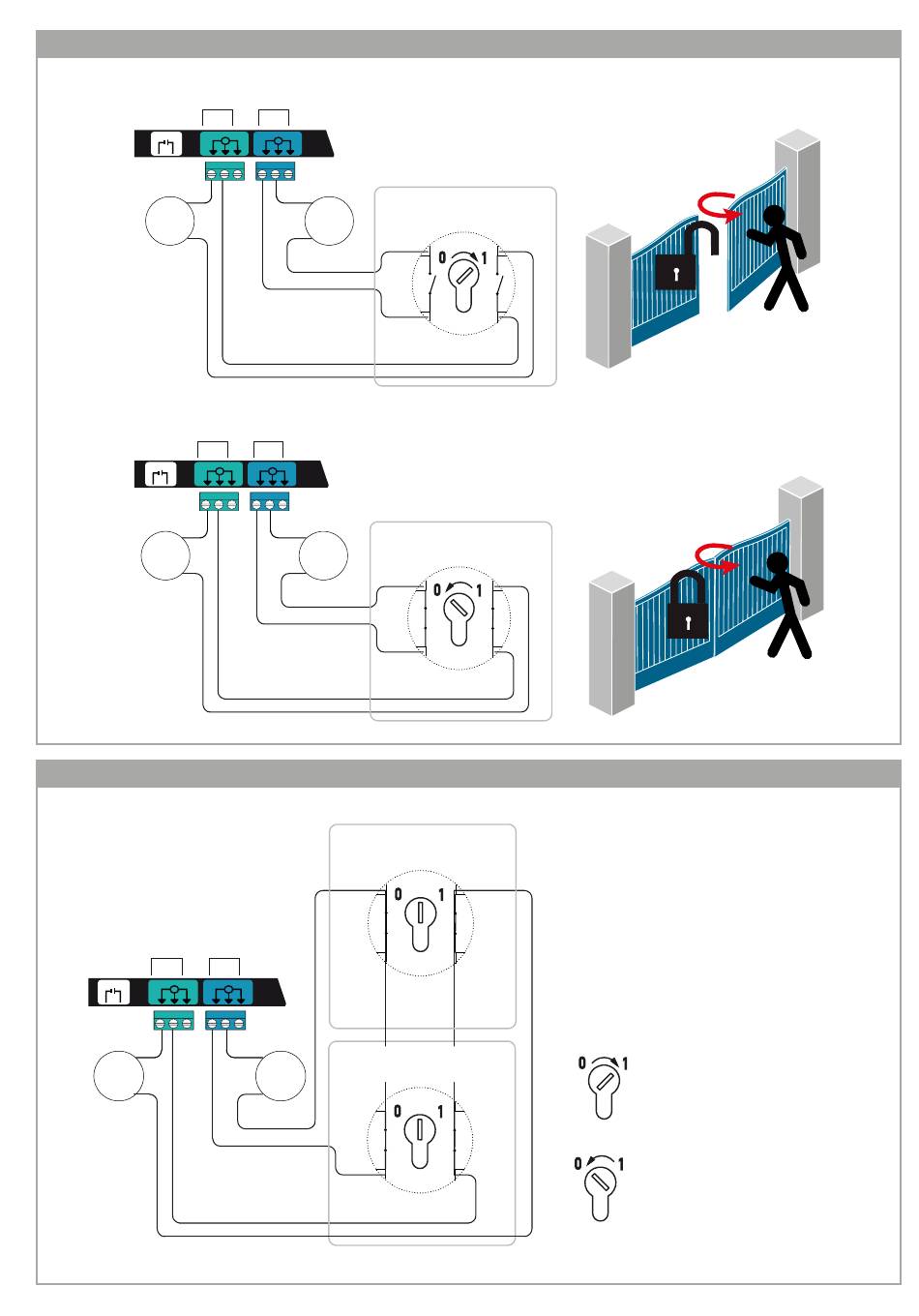 0 1

0 1

0 1

0 1

0 1

0 1