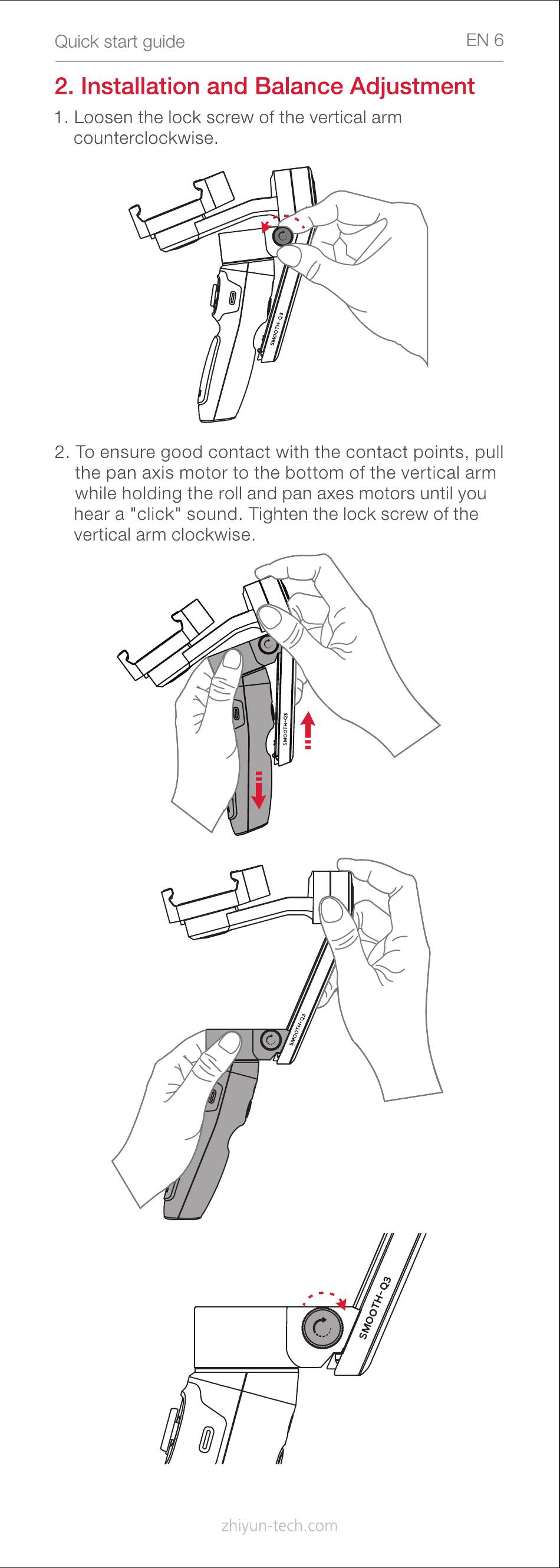 Quick start guide EN 6

2. Installation and Balance Adjustment

1. Loosen the lock screw of the vertical arm counterclockwise.

SMOOTH-Q3

2. To ensure good contact with the contact points, pull the pan axis motor to the bottom of the vertical arm while holding the roll and pan axes motors until you hear a "click" sound. Tighten the lock screw of the vertical arm clockwise.

SMOOTH-Q3

SMOOTH-Q3

SMOOTH-Q3

zhiyun-tech.com