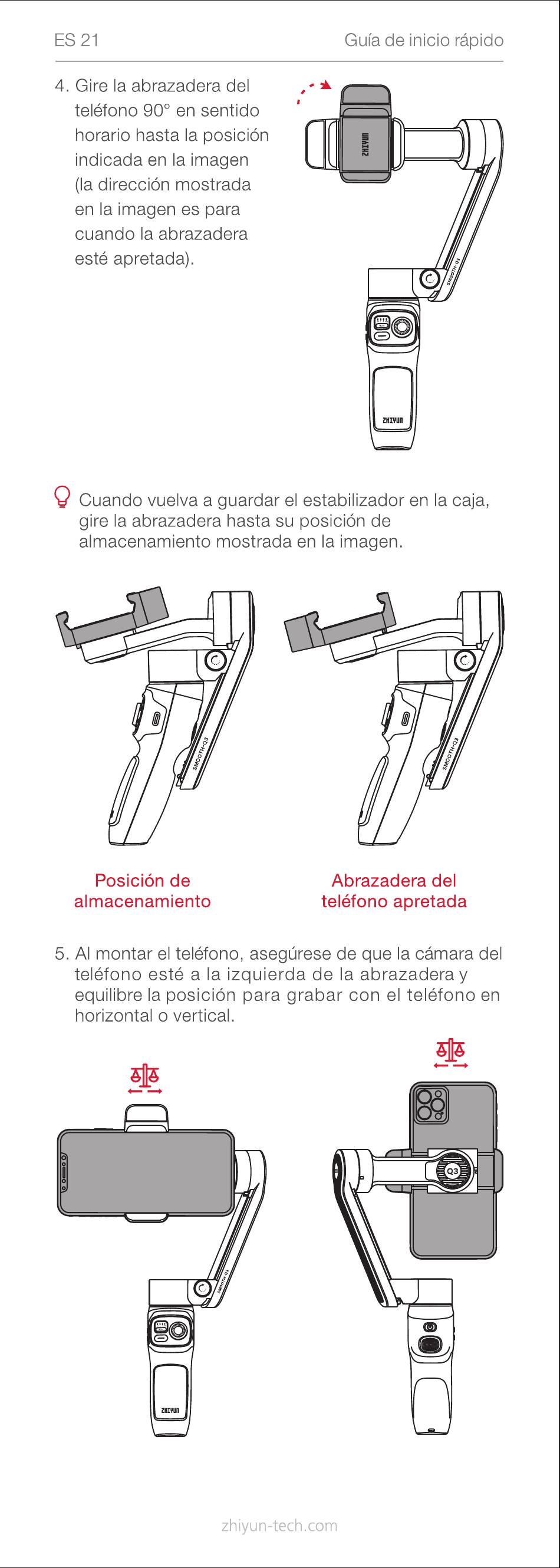 ES 21

Guía de inicio rápido

4. Gire la abrazadera del teléfono 90° en sentido horario hasta la posición indicada en la imagen (la dirección mostrada en la imagen es para cuando la abrazadera esté apretada).

ZHIYUN

SMOOTH-Q3

ZHIYUN

Cuando vuelva a guardar el estabilizador en la caja, gire la abrazadera hasta su posición de almacenamiento mostrada en la imagen.

SMOOTH-Q3

SMOOTH-Q3

Posición de almacenamiento

Abrazadera del teléfono apretada

5. Al montar el teléfono, asegúrese de que la cámara del teléfono esté a la izquierda de la abrazadera y equilibre la posición para grabar con el teléfono en horizontal o vertical.

SMOOTH-Q3

ZHIYUN

Q3

zhiyun-tech.com