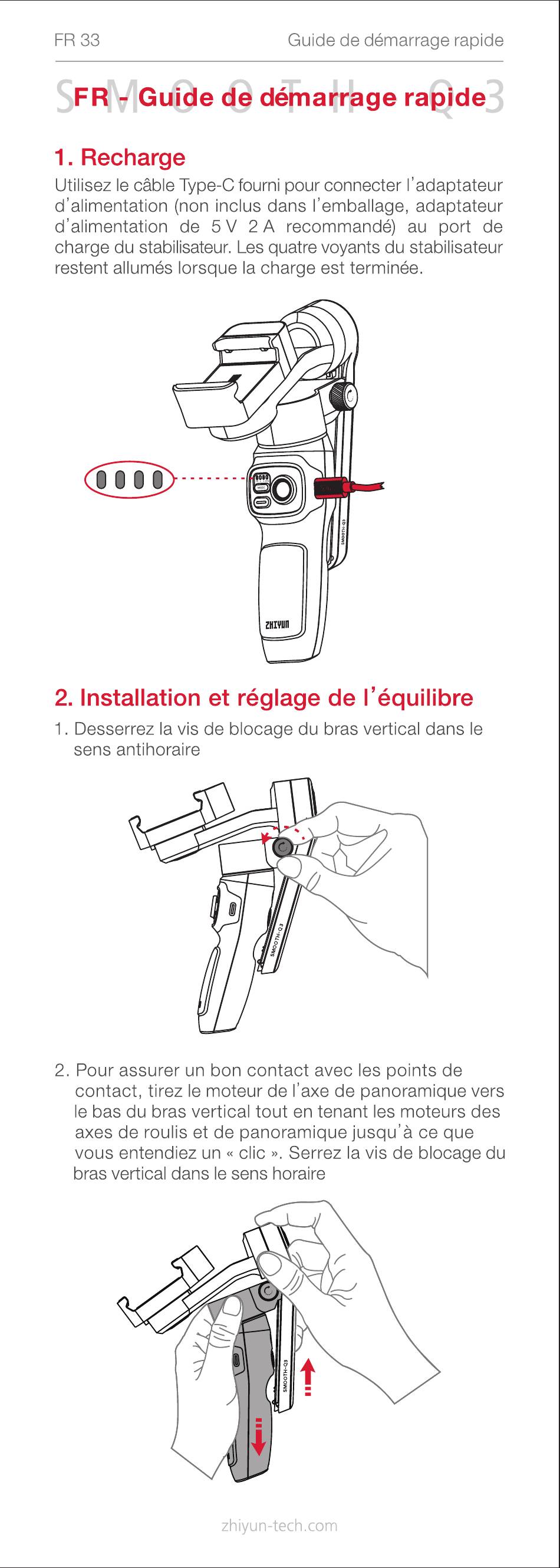 FR 33 Guide de démarrage rapide

SMOOTH Q3

FR - Guide de démarrage rapide

1. Recharge

Utilisez le câble Type-C fourni pour connecter l'adaptateur d'alimentation (non inclus dans l'emballage, adaptateur d'alimentation de 5 V 2 A recommandé) au port de charge du stabilisateur. Les quatre voyants du stabilisateur restent allumés lorsque la charge est terminée.

SMOOTH-Q3

ZHIYUN

2. Installation et réglage de l'équilibre

1. Desserrez la vis de blocage du bras vertical dans le sens antihoraire

SMOOTH-Q3

2. Pour assurer un bon contact avec les points de contact, tirez le moteur de l'axe de panoramique vers le bas du bras vertical tout en tenant les moteurs des axes de roulis et de panoramique jusqu'à ce que vous entendiez un « clic ». Serrez la vis de blocage du bras vertical dans le sens horaire

SMOOTH-Q3

zhiyun-tech.com