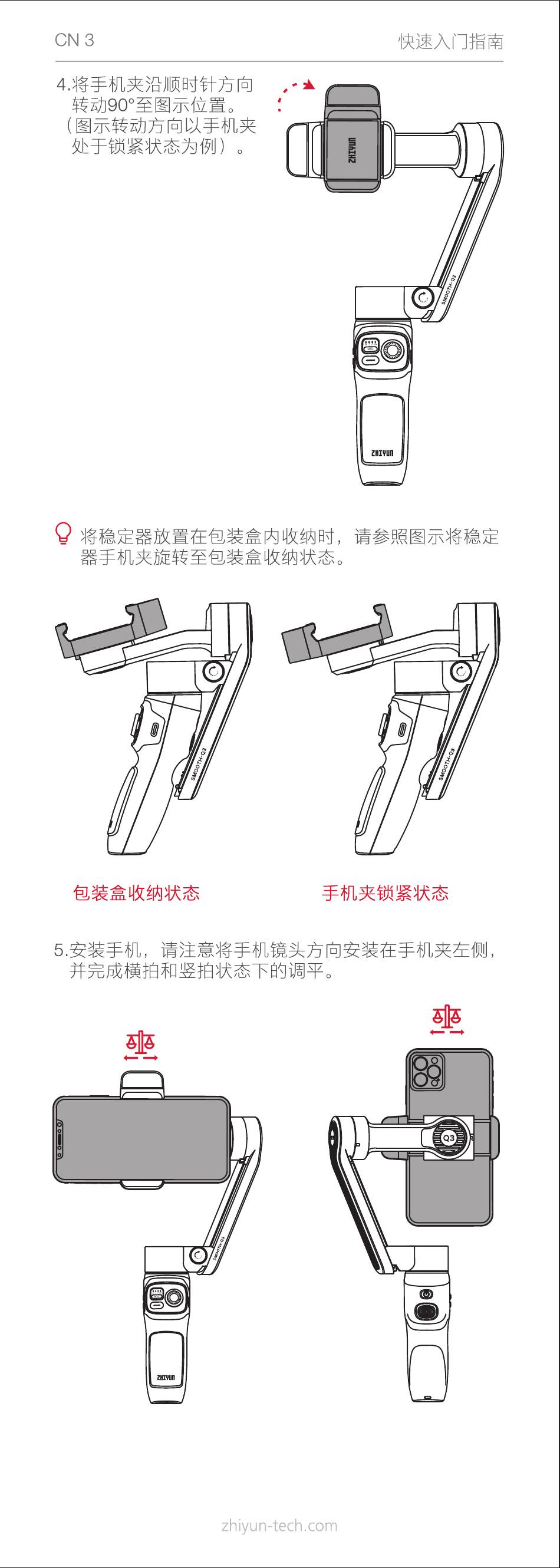 CN 3

快速入门指南

4.将手机夹沿顺时针方向转动90°至图示位置。（图示转动方向以手机夹处于锁紧状态为例）。

ZHIYUN

SMOOTH-Q3

ZHIYUN

将稳定器放置在包装盒内收纳时，请参照图示将稳定器手机夹旋转至包装盒收纳状态。

SMOOTH-Q3

SMOOTH-Q3

包装盒收纳状态

手机夹锁紧状态

5.安装手机，请注意将手机镜头方向安装在手机夹左侧，并完成横拍和竖拍状态下的调平。

SMOOTH-Q3

ZHIYUN

Q3

zhiyun-tech.com