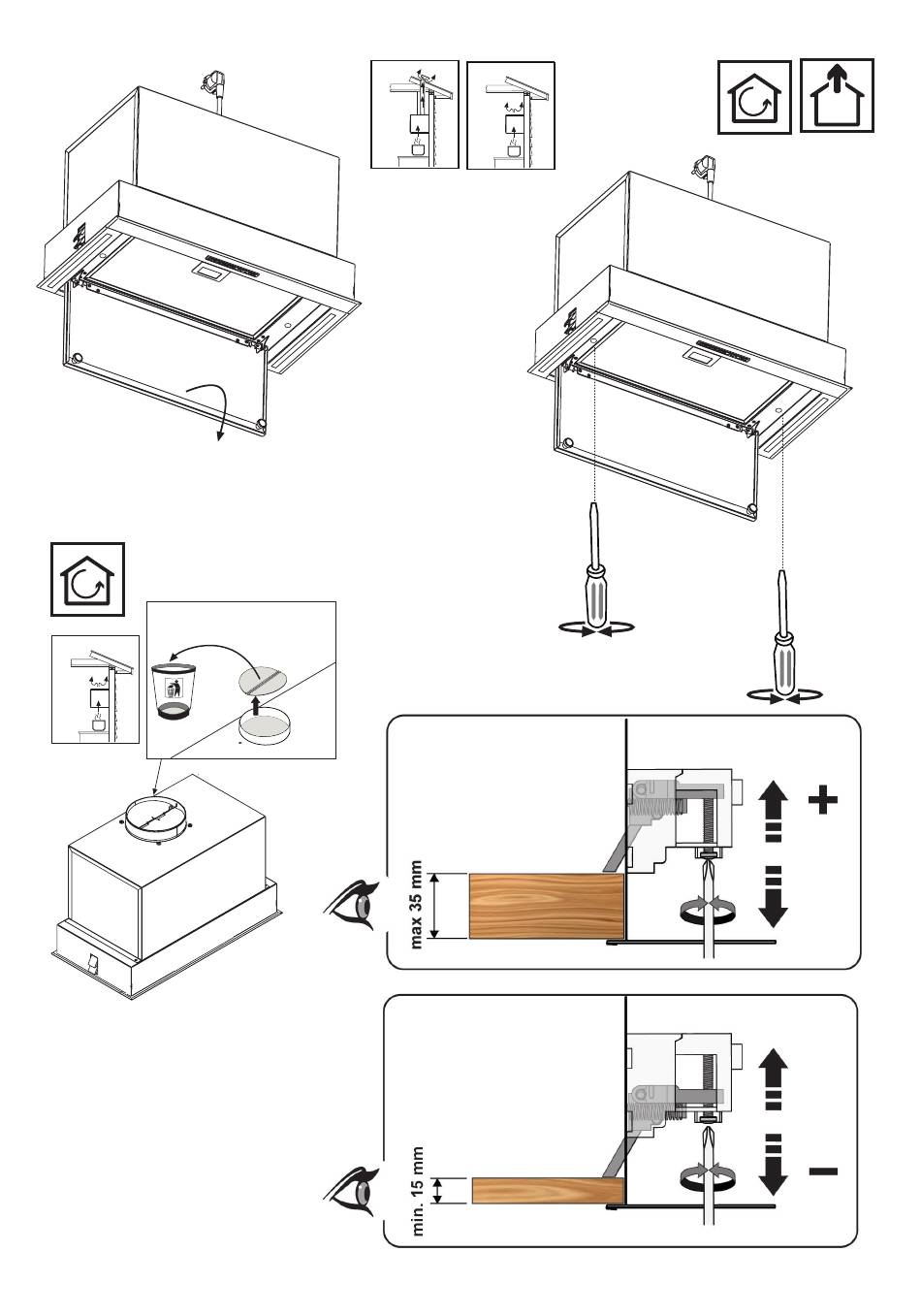 max 35 mm

+

min. 15 mm

−