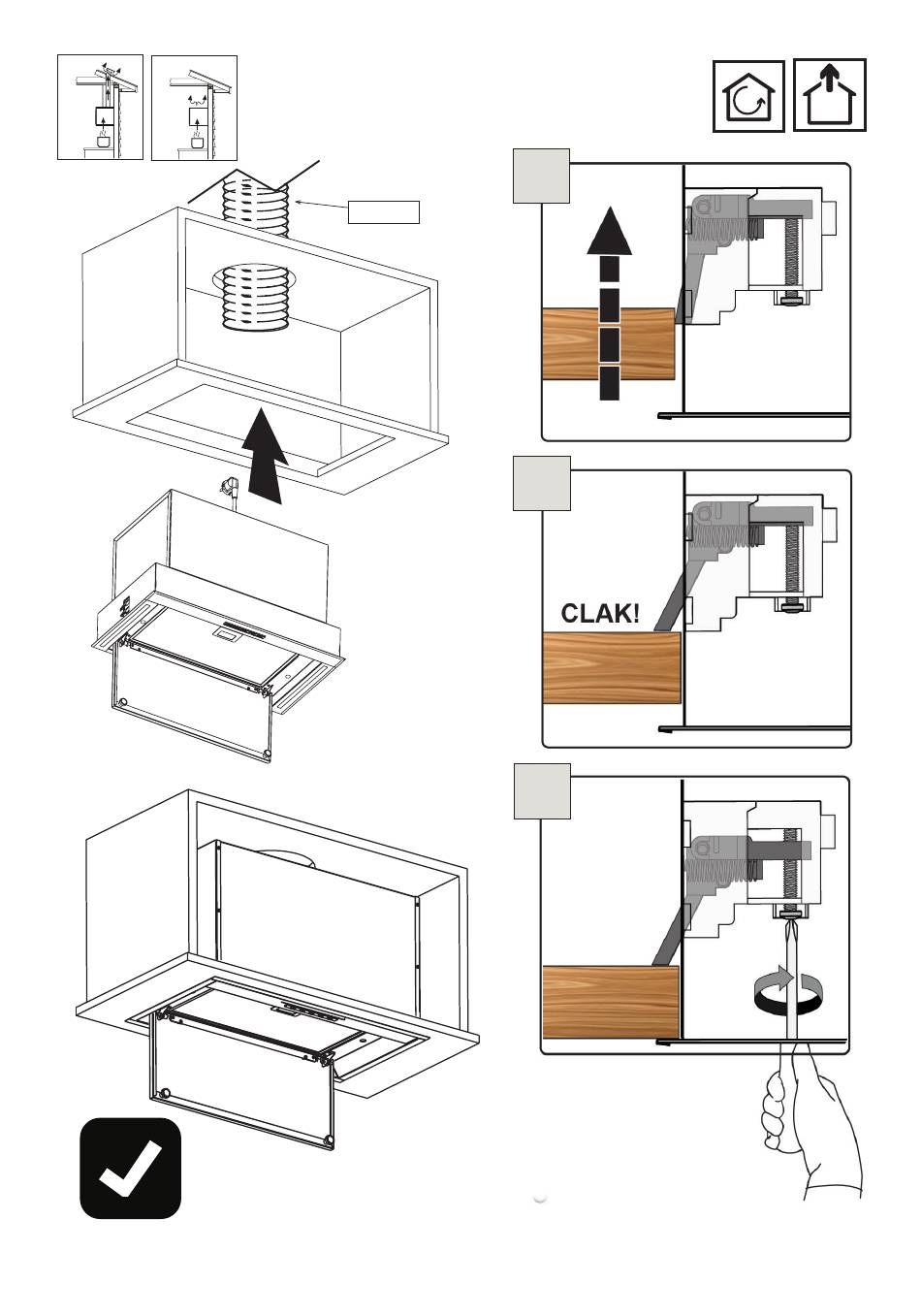 CLAK!