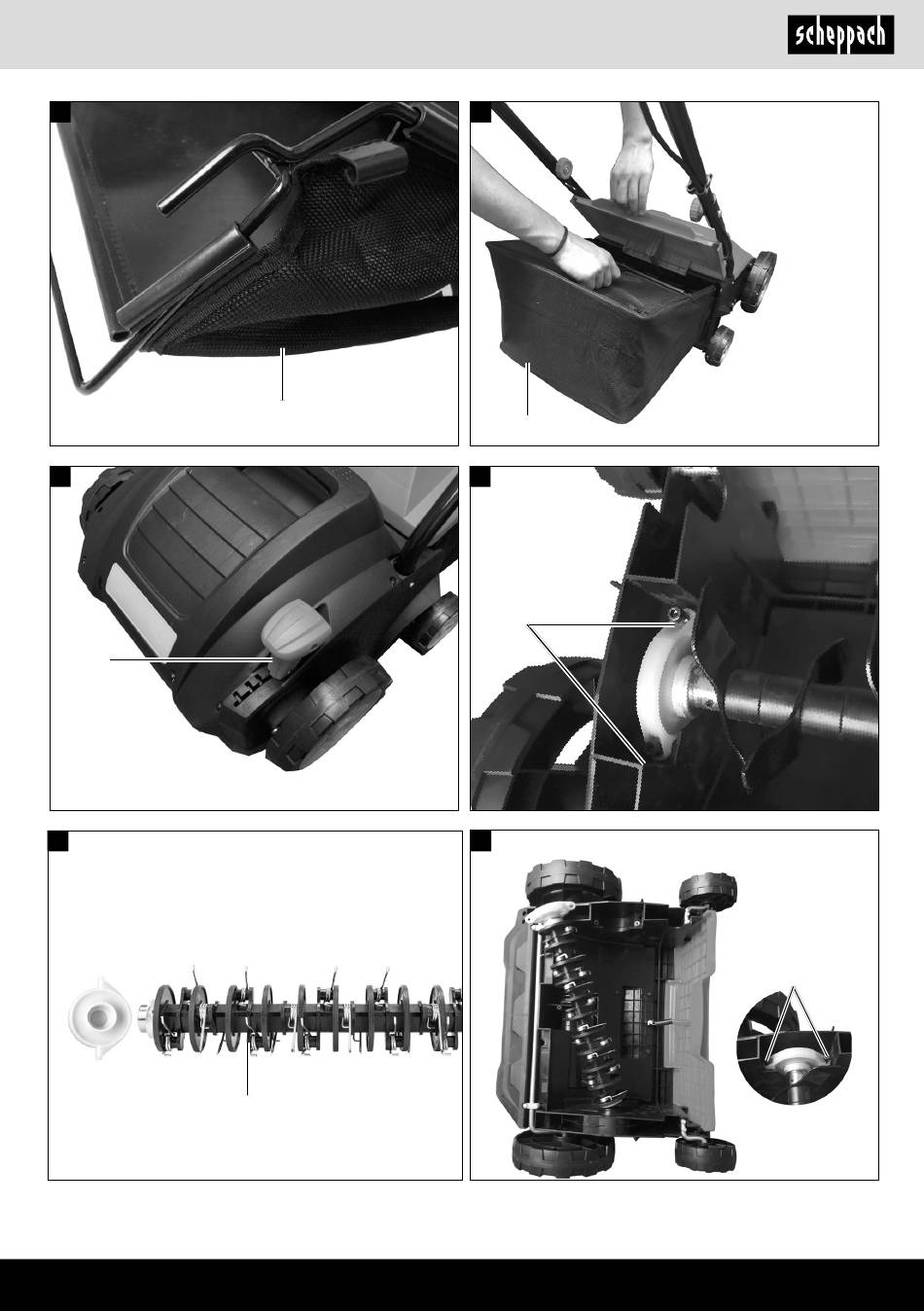 scheppach