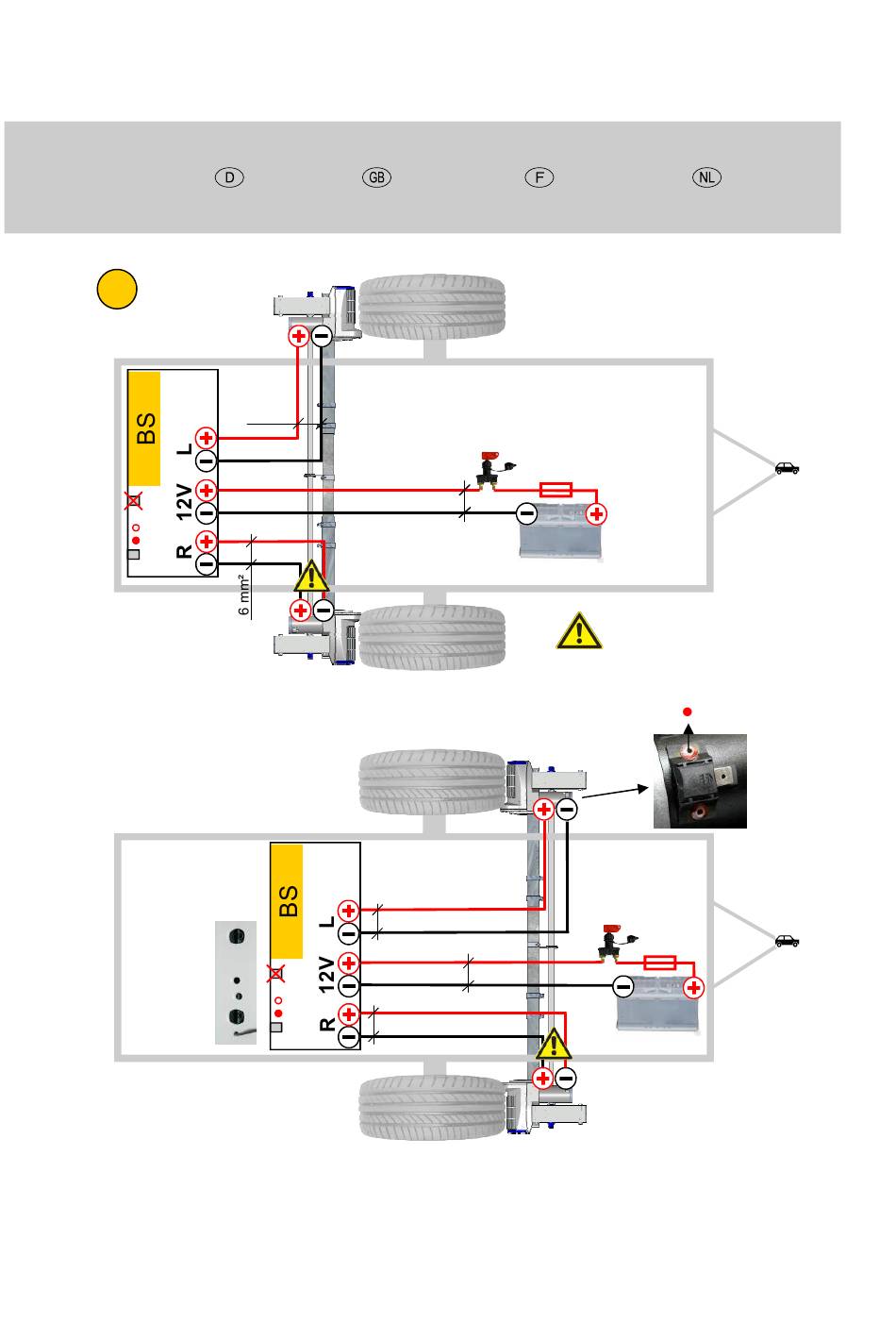 D GB F NL

BS
L
12V
R
6 mm²

BS
L
12V
R