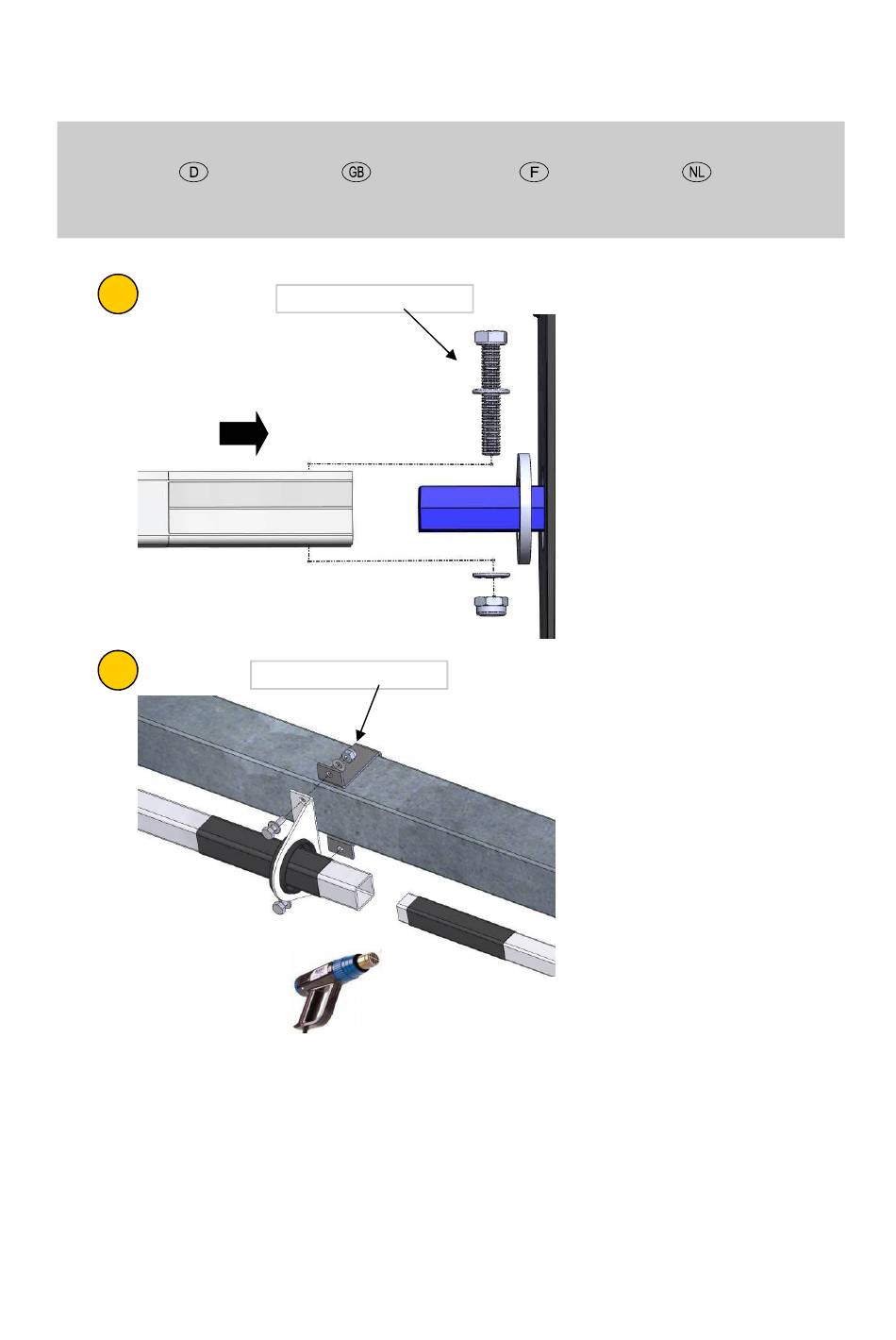 D GB F NL