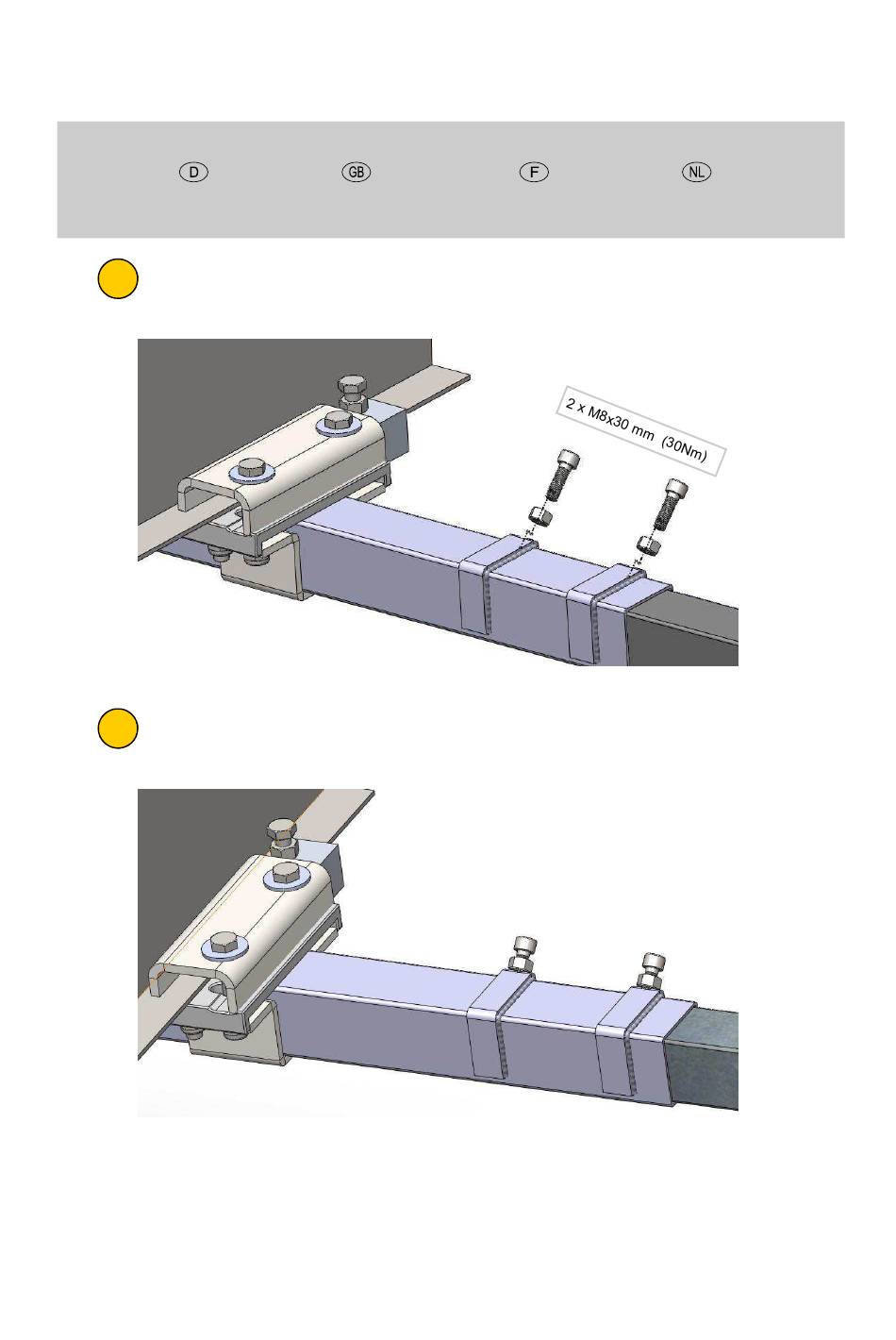 D GB F NL

2 x M8x30 mm (30Nm)