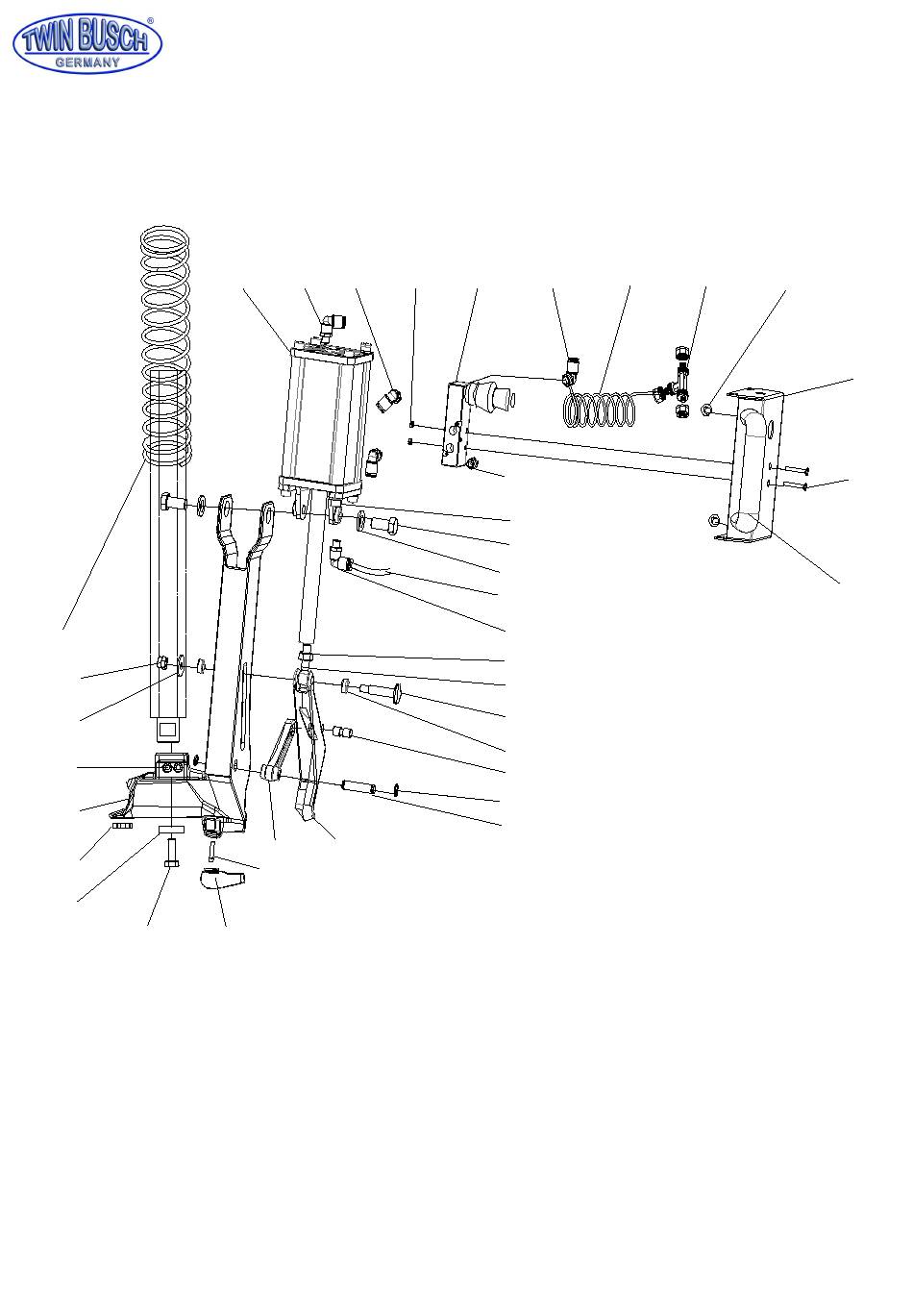 TWIN BUSCH®
GERMANY