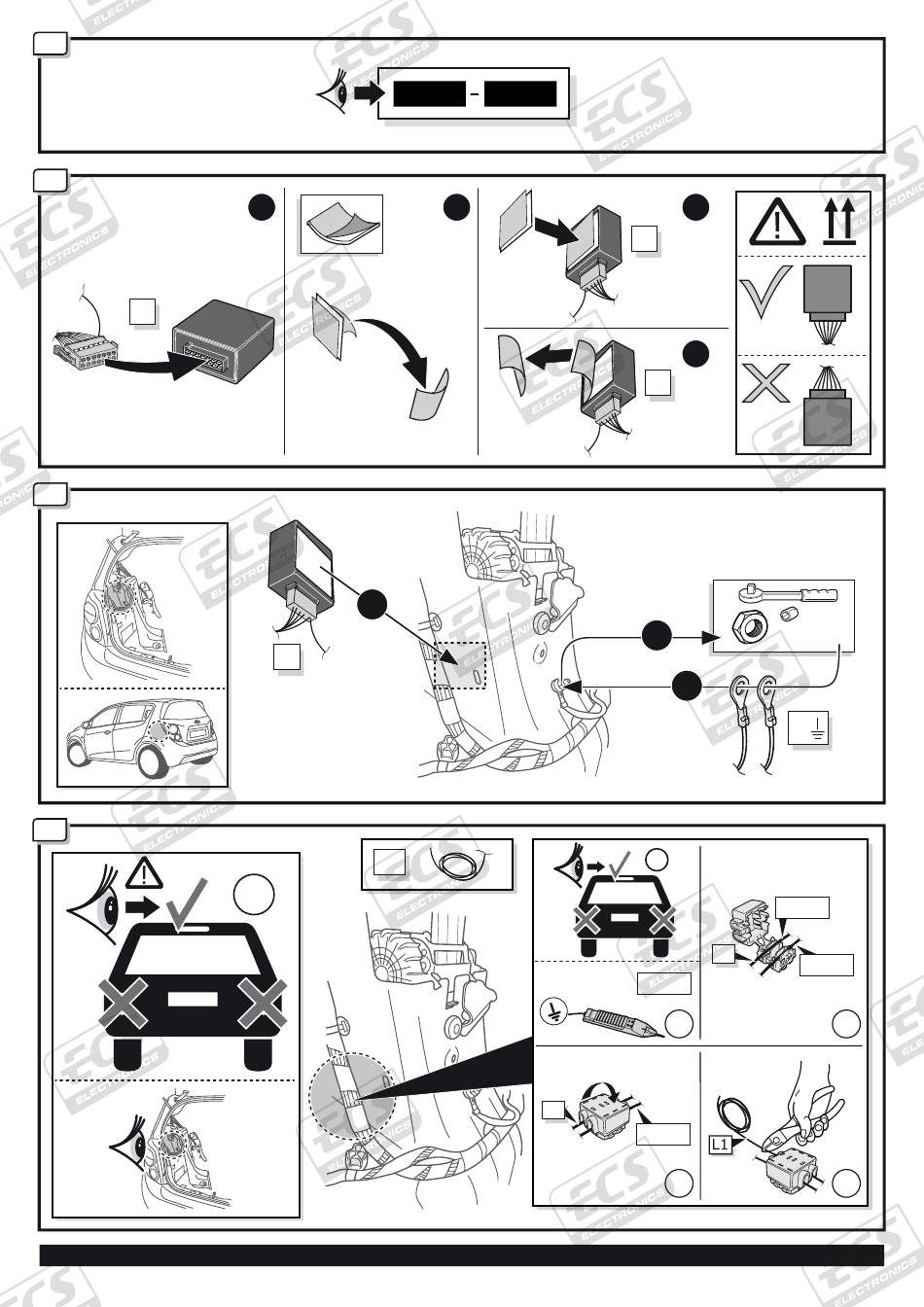 ECS ELECTRONICS

L1