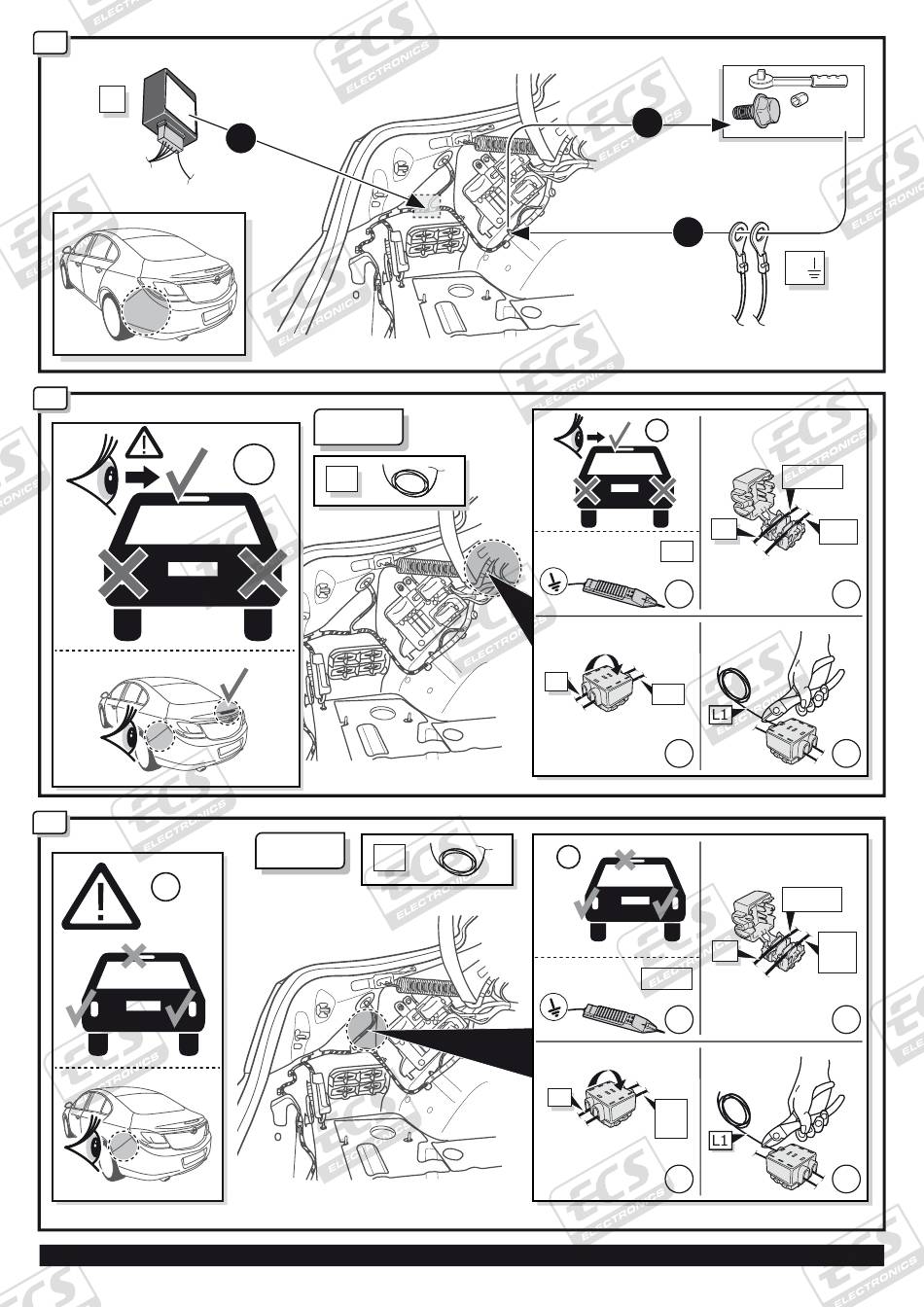 ECS ELECTRONICS

L1

L1