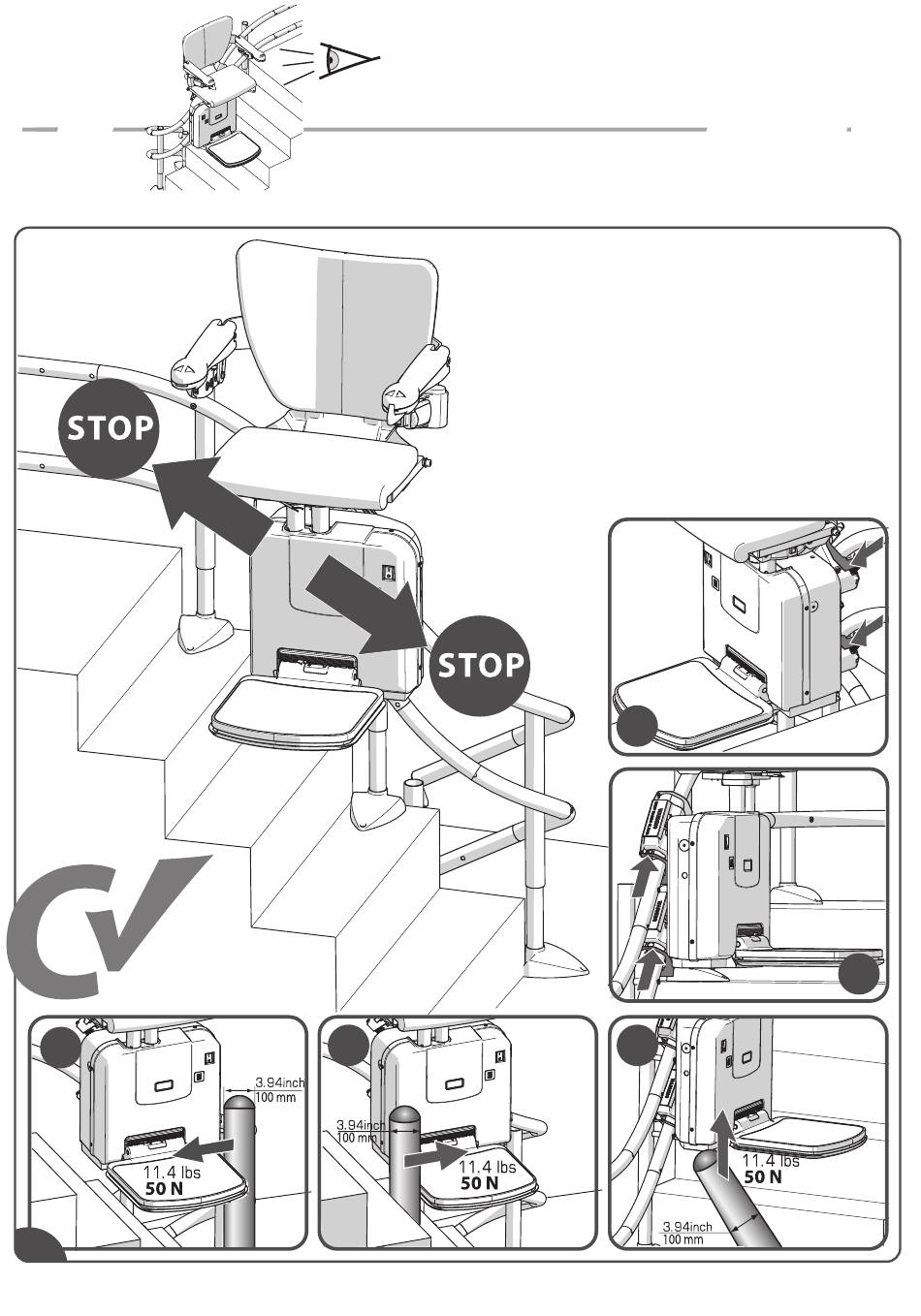 STOP

STOP

3.94inch
100 mm

11.4 lbs
50 N

3.94inch
100 mm

11.4 lbs
50 N

11.4 lbs
50 N

3.94inch
100 mm