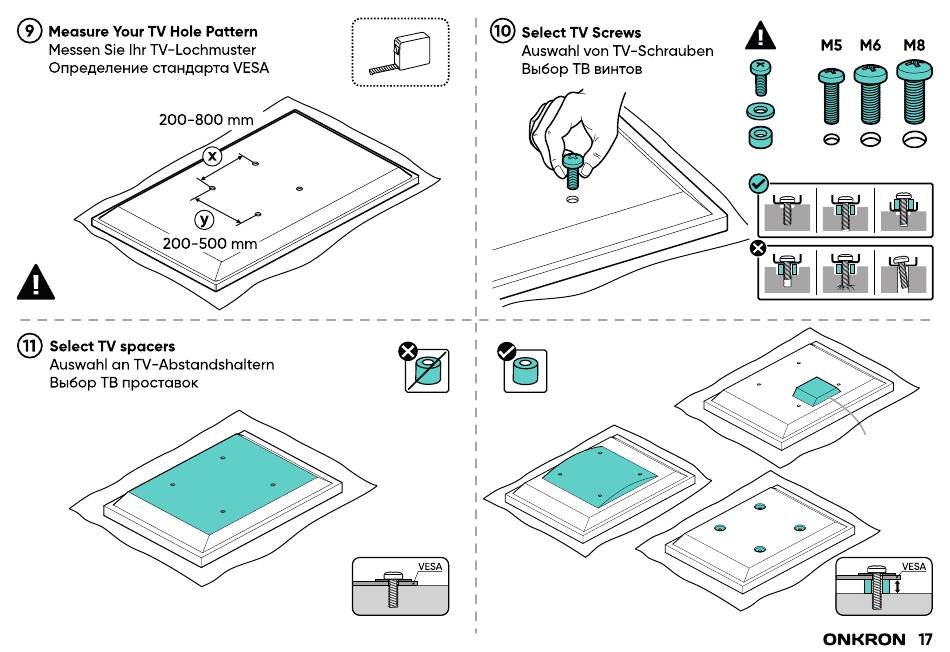 9 Measure Your TV Hole Pattern
Messen Sie Ihr TV-Lochmuster
Определение стандарта VESA

200-800 mm
x
y
200-500 mm

10 Select TV Screws
Auswahl von TV-Schrauben
Выбор ТВ винтов

M5 M6 M8

11 Select TV spacers
Auswahl an TV-Abstandshaltern
Выбор ТВ проставок

VESA

VESA

ONKRON 17