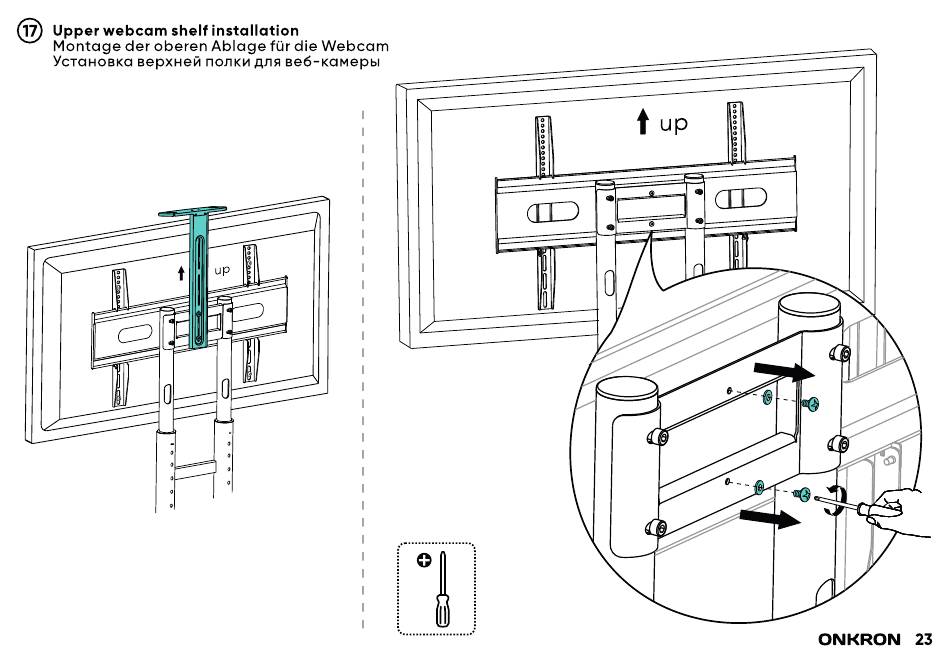 17 Upper webcam shelf installation
Montage der oberen Ablage für die Webcam
Установка верхней полки для веб-камеры

up

up

ONKRON 23