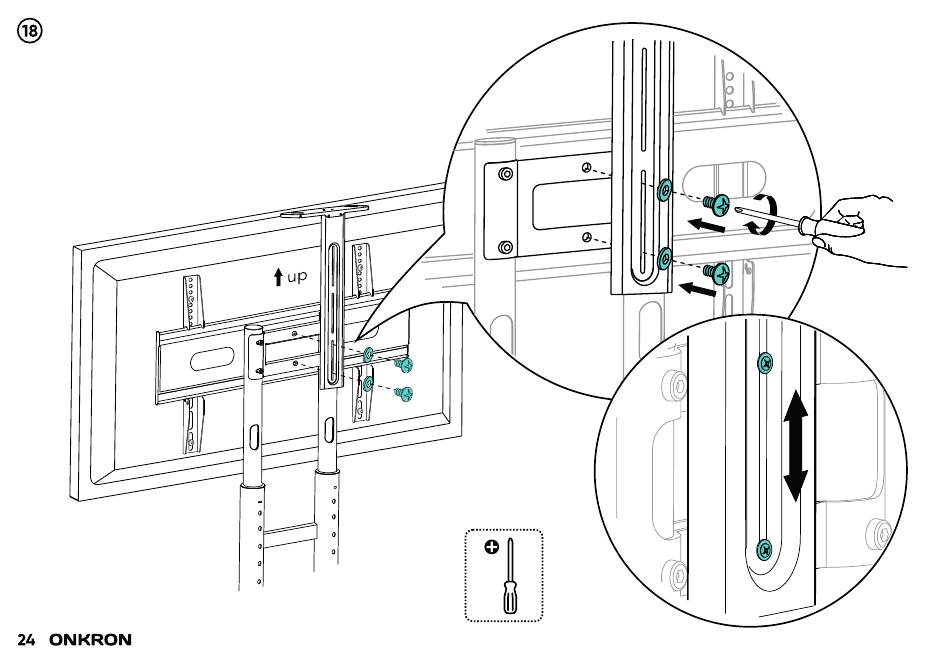 18

up

24 ONKRON