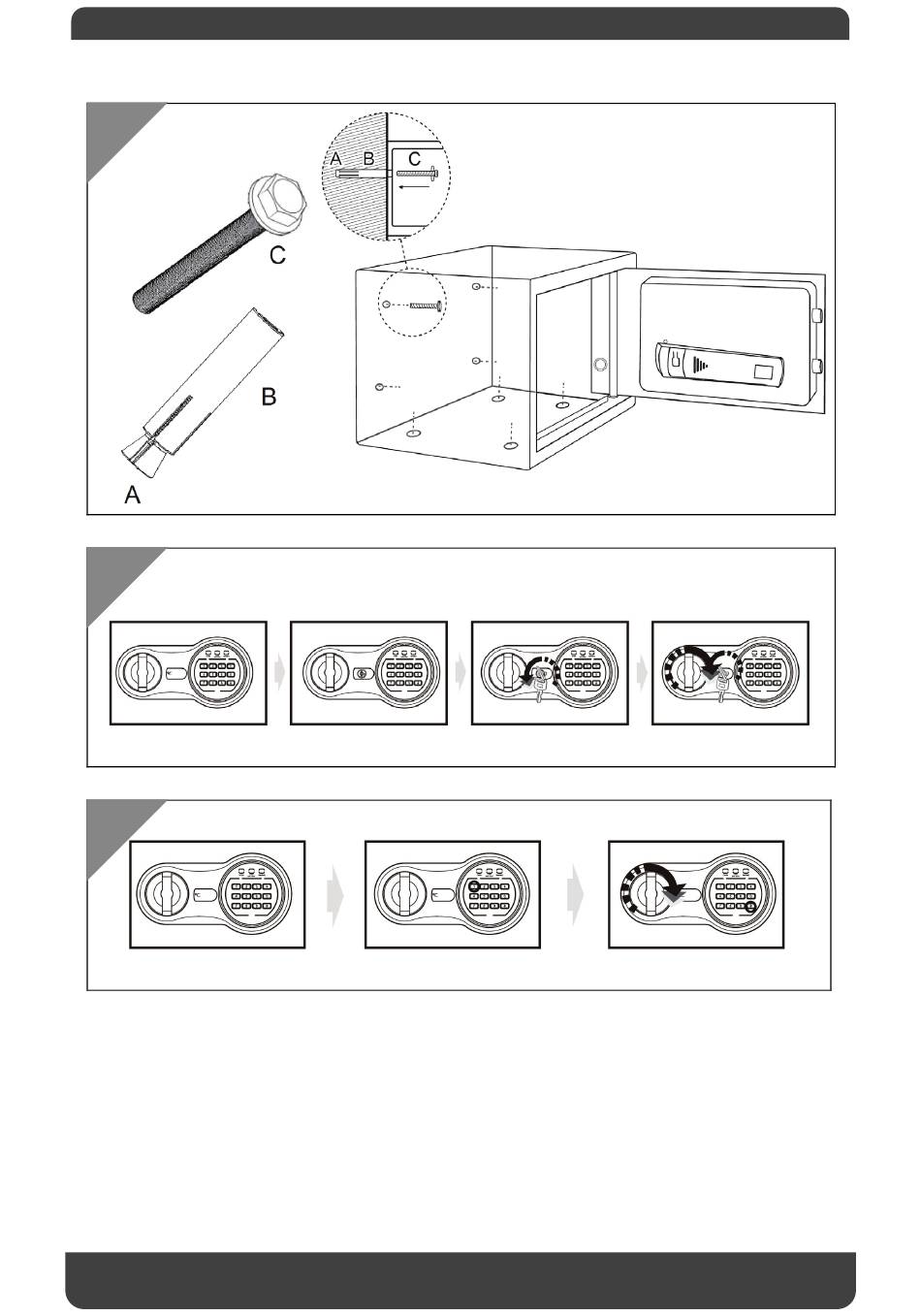 A B C

C

B

A