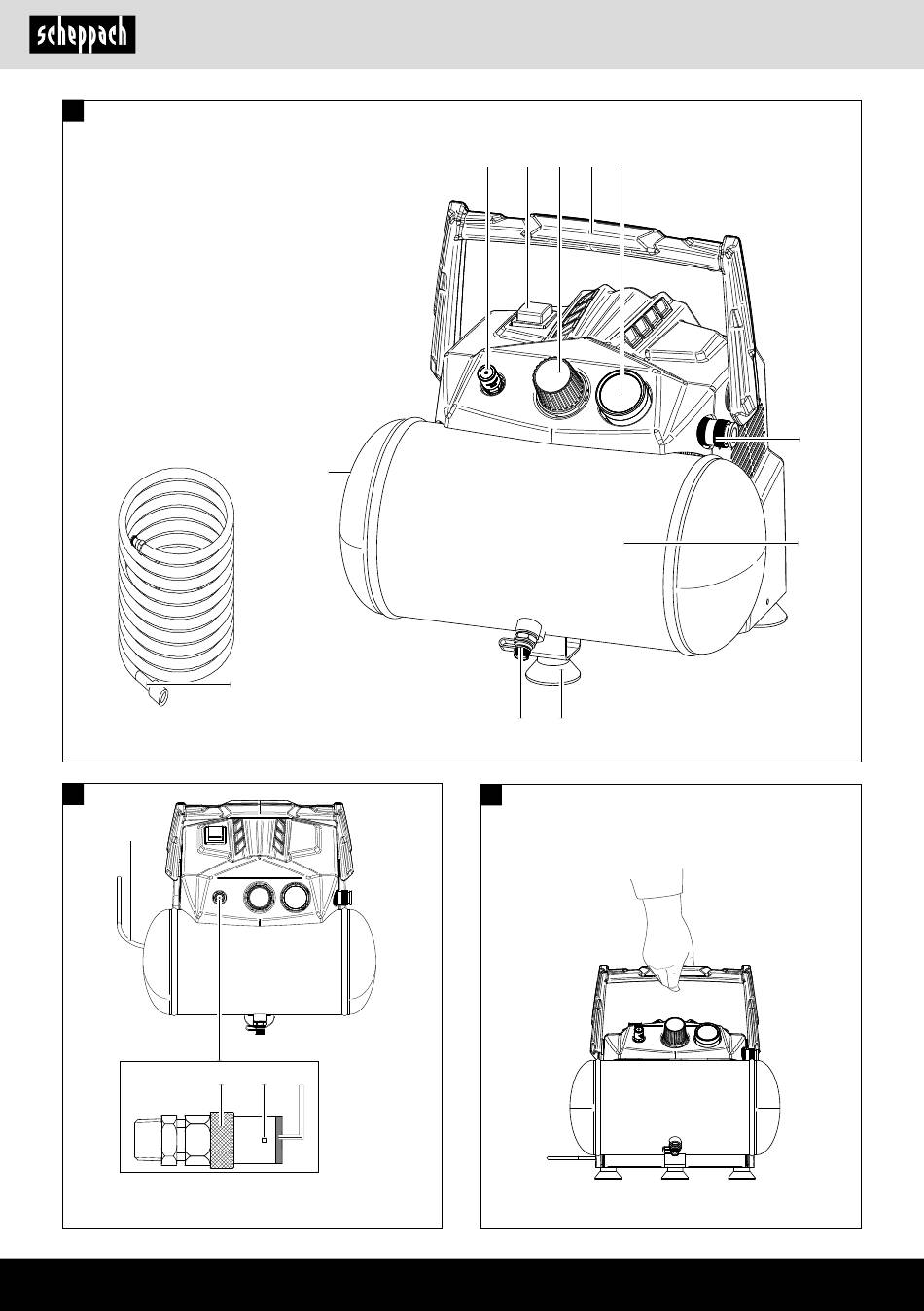 scheppach