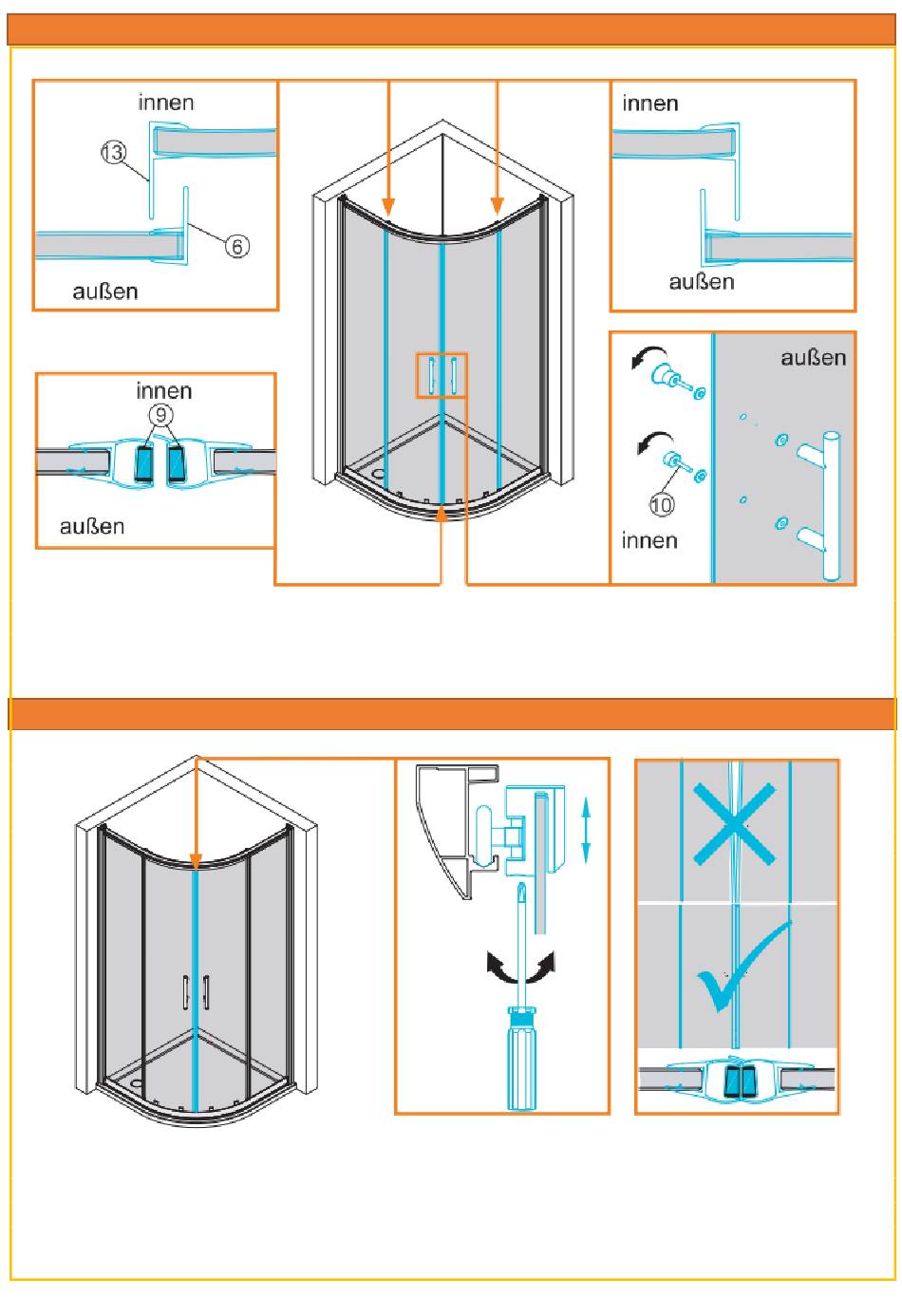 innen
13
6
außen

innen
außen

innen
9
außen

außen
10
innen