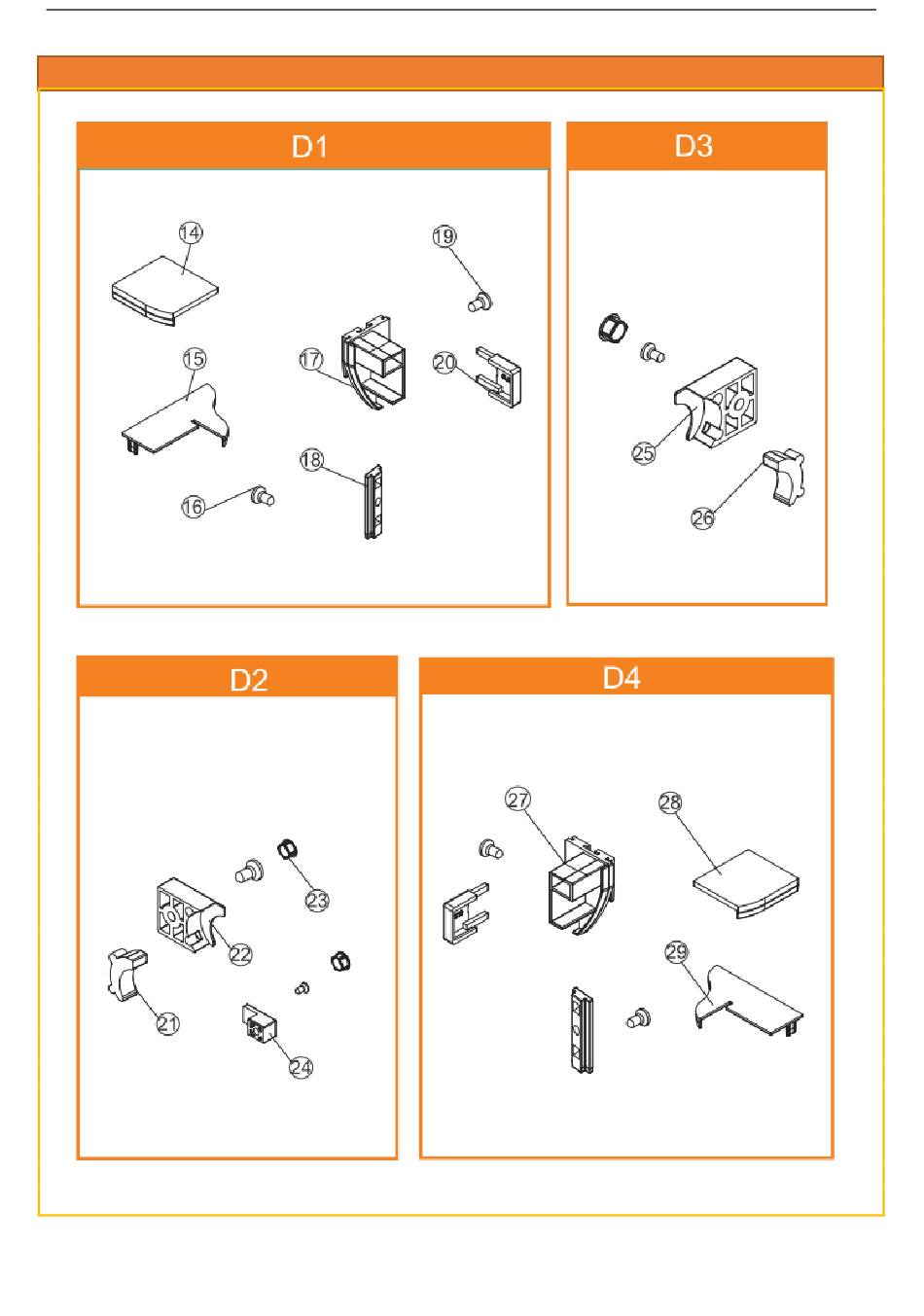 D1

14

19

15

17

20

18

16

D3

25

26

D2

23

22

21

24

D4

27

28

29