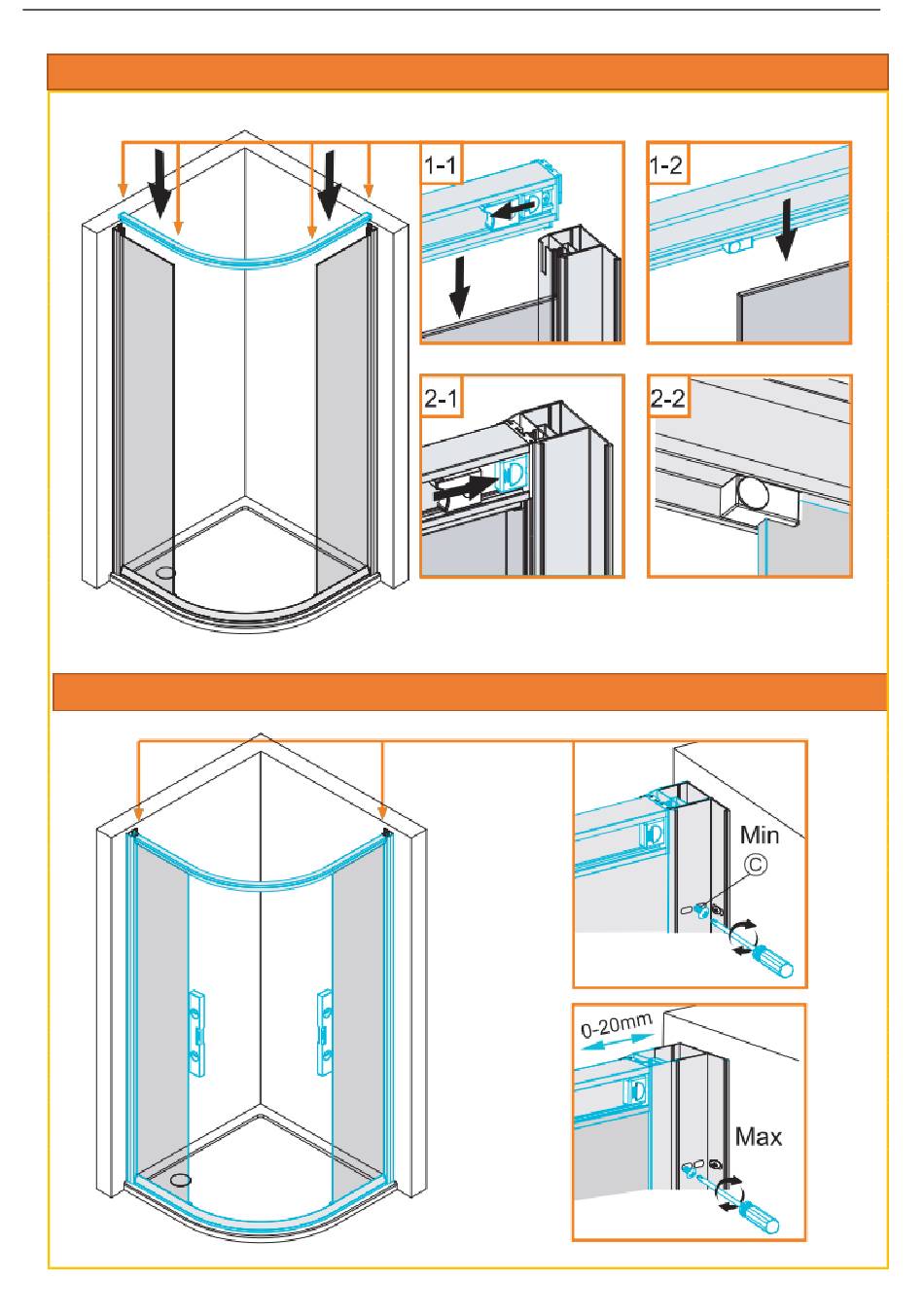 1-1

1-2

2-1

2-2

Min

Ⓒ

0-20mm

Max