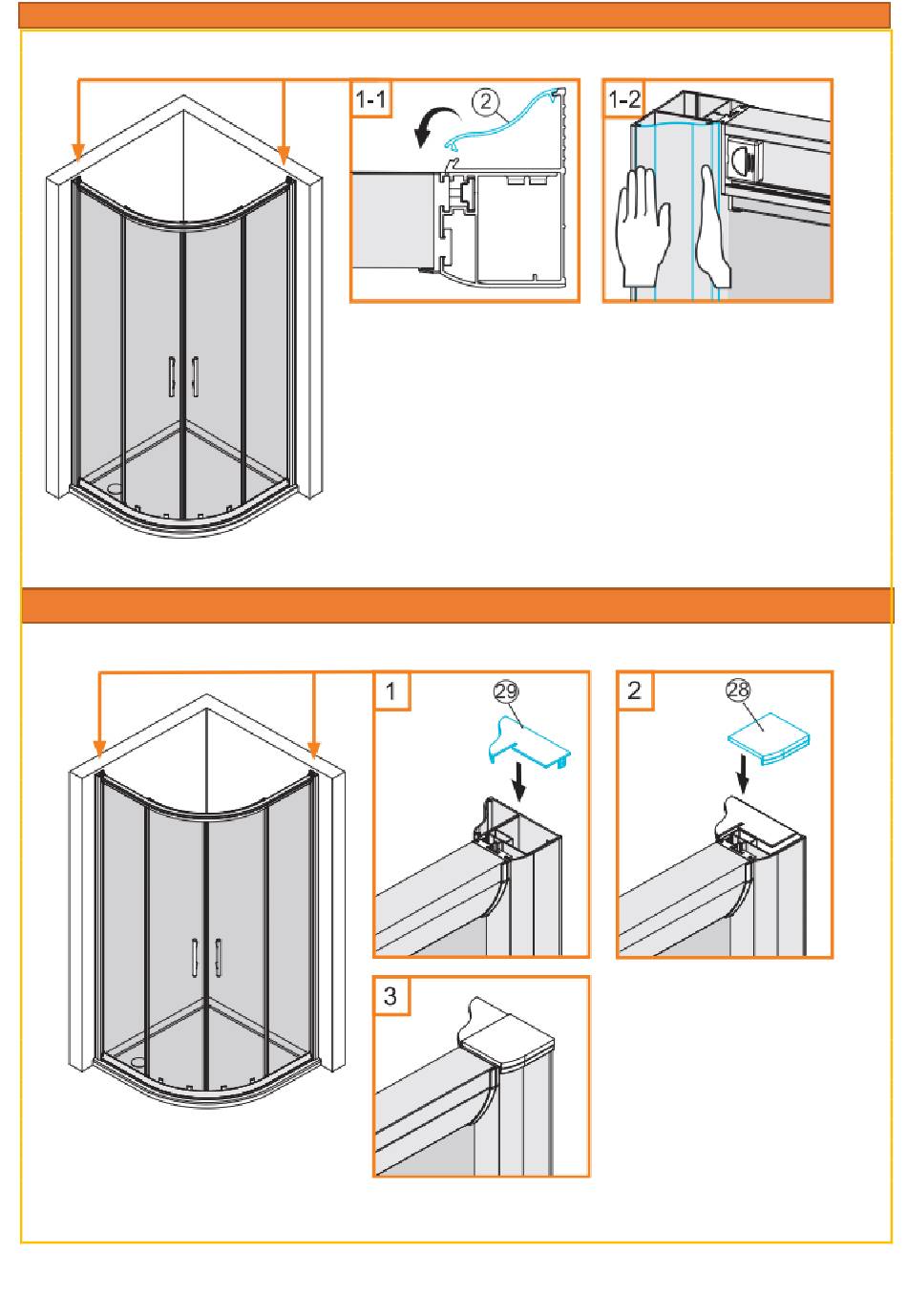 1-1

2

1-2

1

29

2

28

3