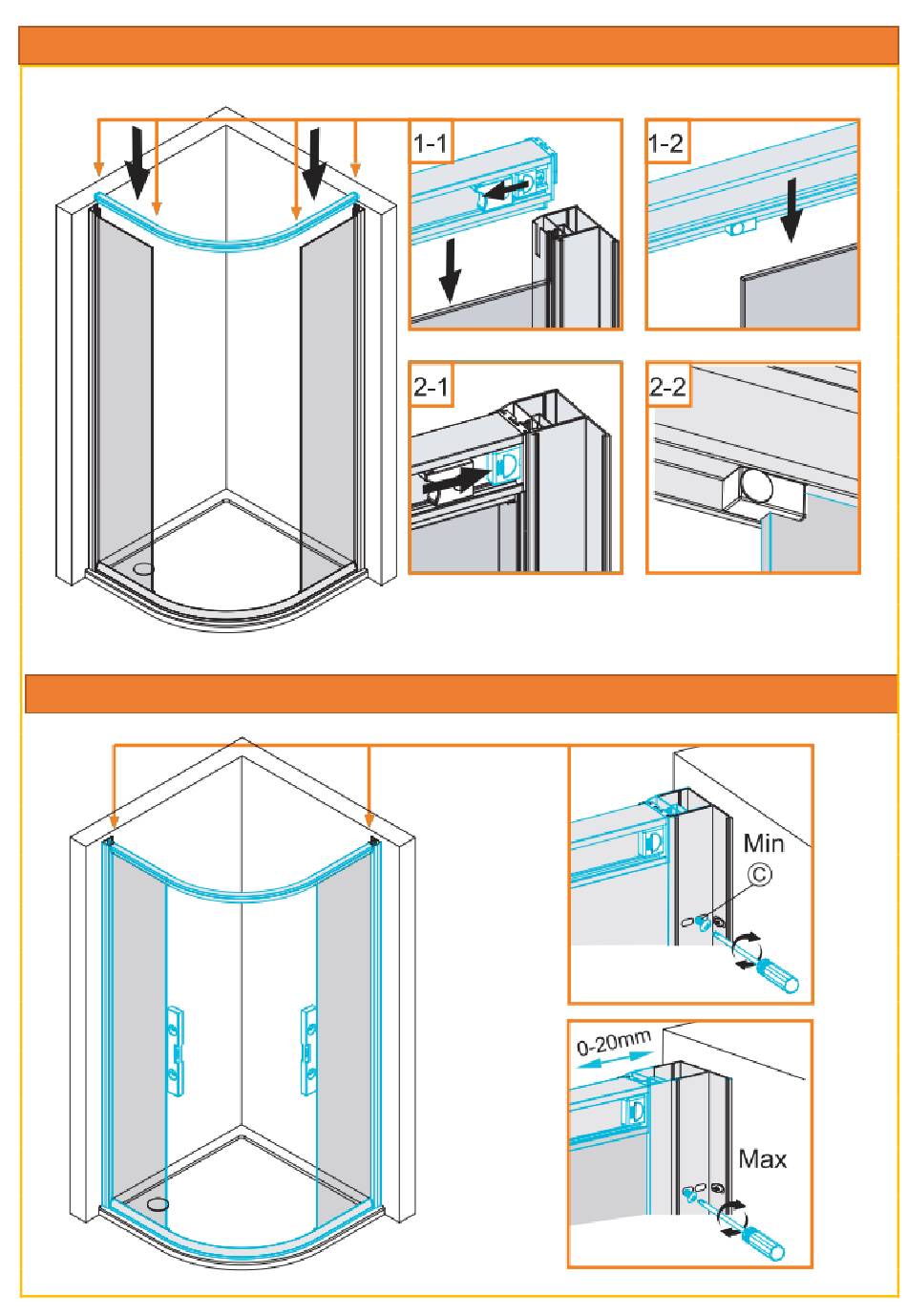 1-1

1-2

2-1

2-2

Min

C

0-20mm

Max