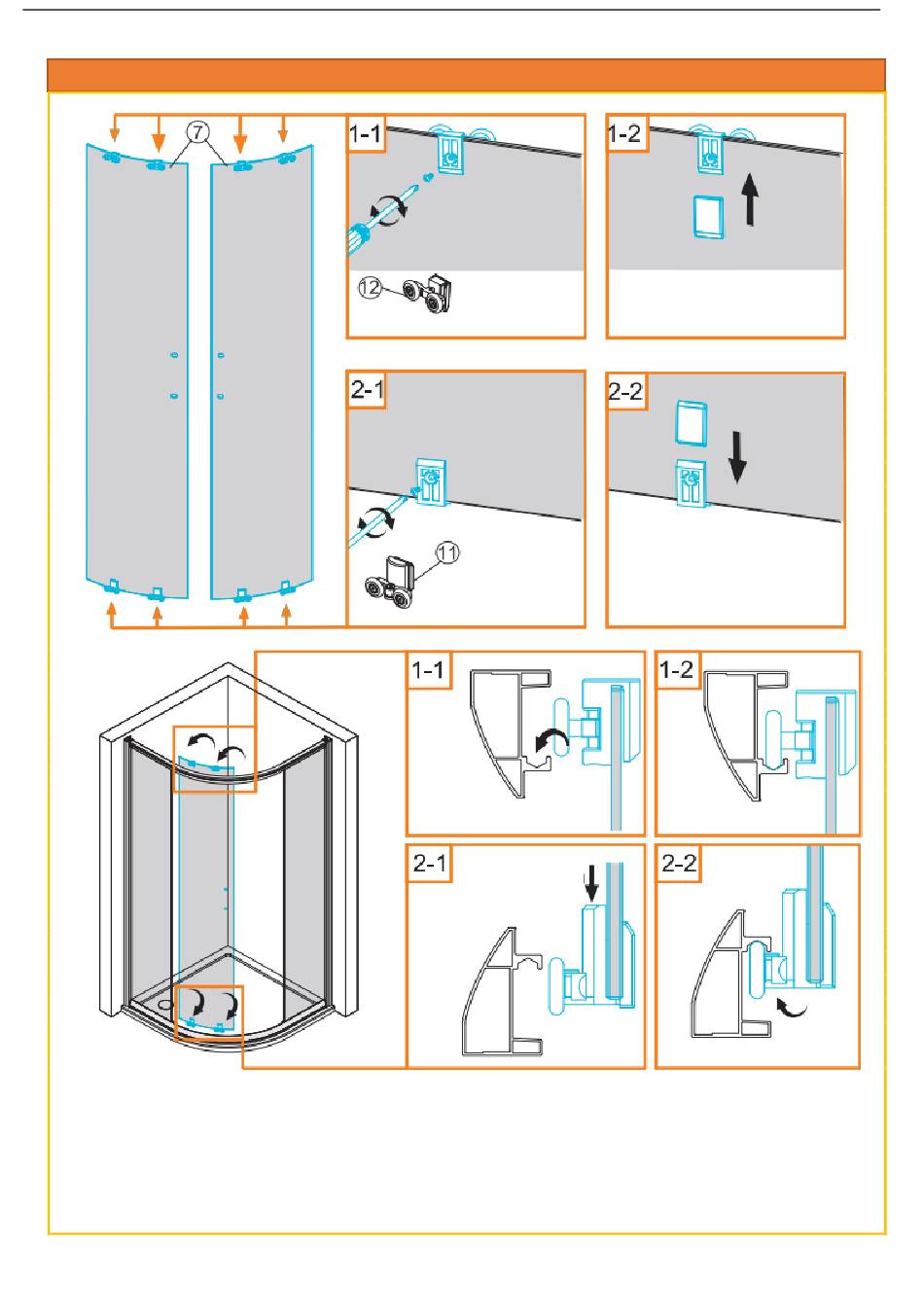 7

1-1

12

1-2

2-1

11

2-2

1-1

1-2

2-1

2-2